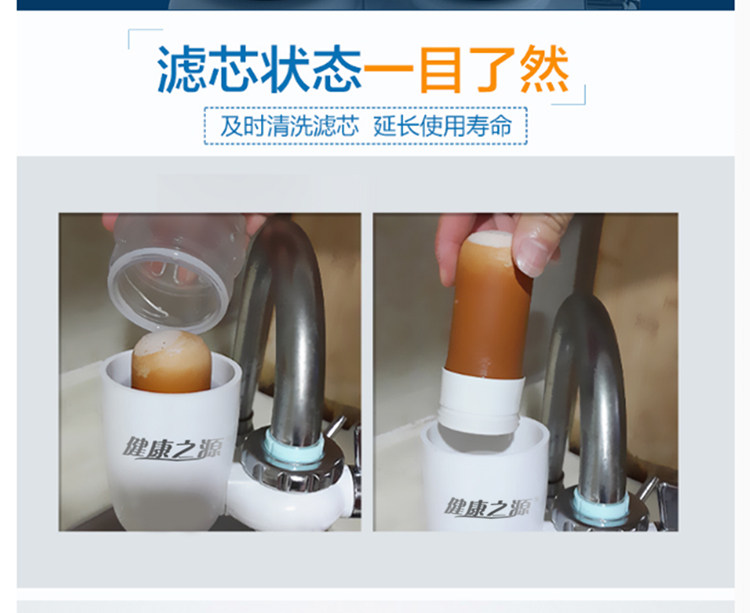 滤芯状态一目了然

及时清洗滤芯 延长使用寿命

健康之源

健康之源