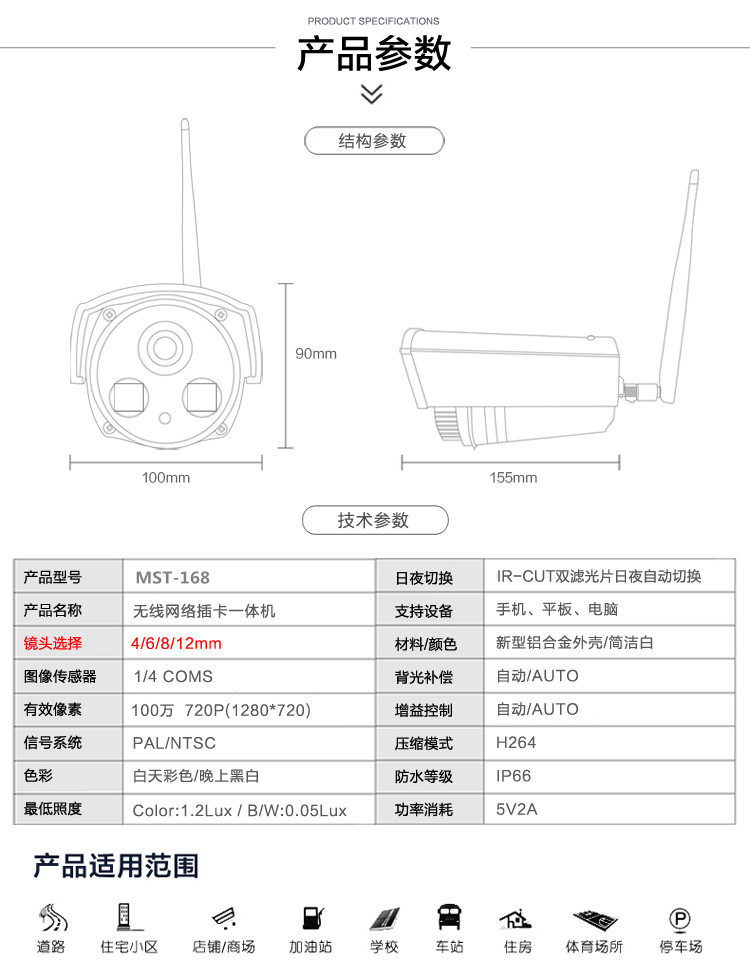 PRODUCT SPECIFICATIONS
产品参数

结构参数

90mm

100mm

155mm

技术参数

| 产品型号 | MST-168 | 日夜切换 | IR-CUT双滤光片日夜自动切换 |
|---|---|---|---|
| 产品名称 | 无线网络插卡一体机 | 支持设备 | 手机、平板、电脑 |
| 镜头选择 | 4/6/8/12mm | 材料/颜色 | 新型铝合金外壳/简洁白 |
| 图像传感器 | 1/4 COMS | 背光补偿 | 自动/AUTO |
| 有效像素 | 100万 720P(1280*720) | 增益控制 | 自动/AUTO |
| 信号系统 | PAL/NTSC | 压缩模式 | H264 |
| 色彩 | 白天彩色/晚上黑白 | 防水等级 | IP66 |
| 最低照度 | Color:1.2Lux / B/W:0.05Lux | 功率消耗 | 5V2A |

产品适用范围

道路 住宅小区 店铺/商场 加油站 学校 车站 住房 体育场所 停车场