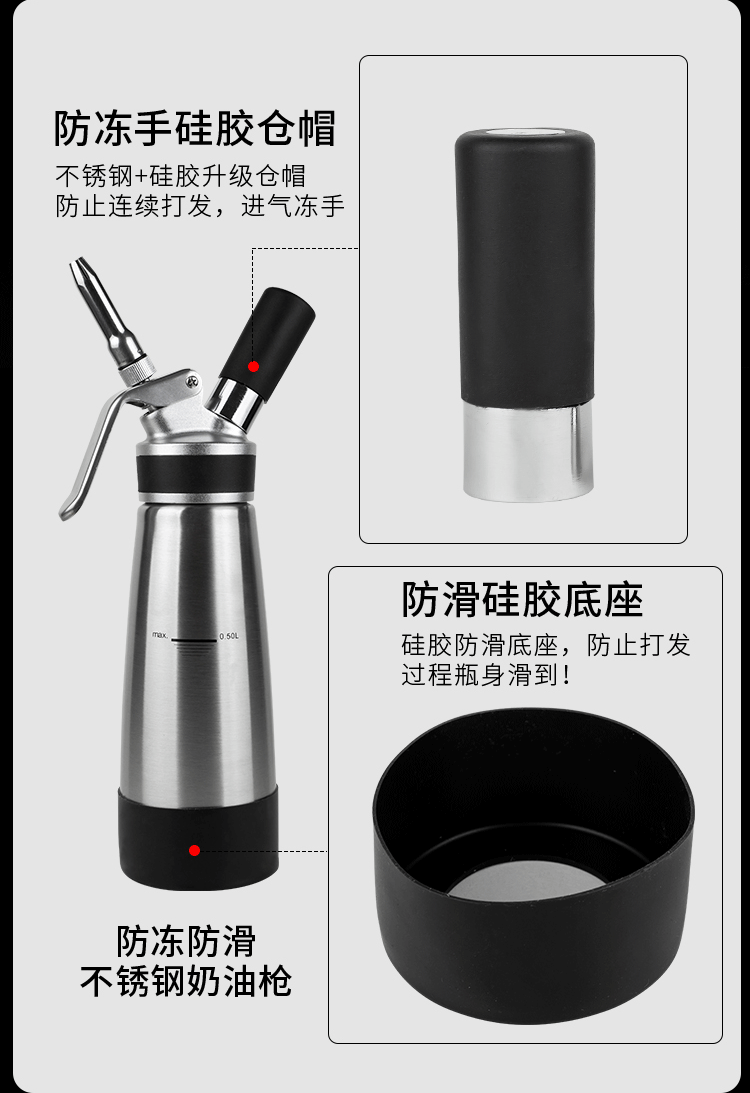 防冻手硅胶仓帽

不锈钢+硅胶升级仓帽
防止连续打发，进气冻手

max. 0.50L

防滑硅胶底座

硅胶防滑底座，防止打发过程瓶身滑到！

防冻防滑
不锈钢奶油枪