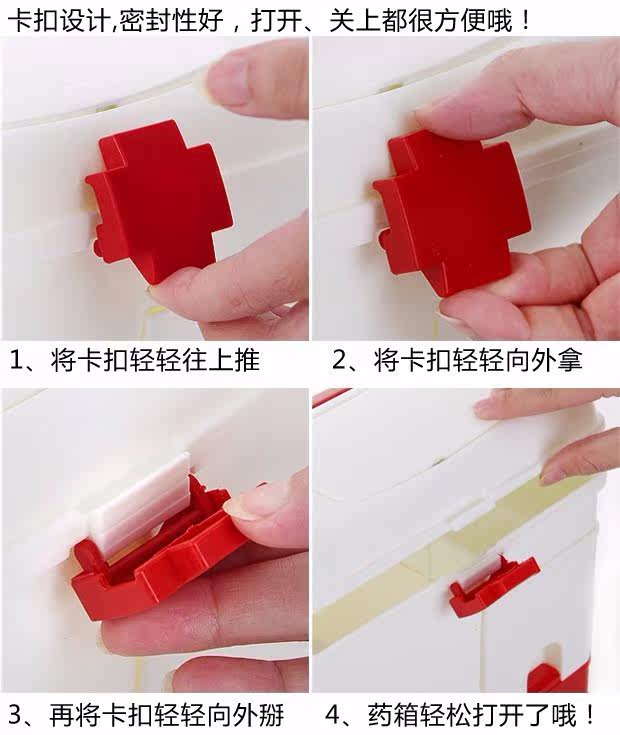 卡扣设计,密封性好，打开、关上都很方便哦！

1、将卡扣轻轻往上推

2、将卡扣轻轻向外拿

3、再将卡扣轻轻向外掰

4、药箱轻松打开了哦！