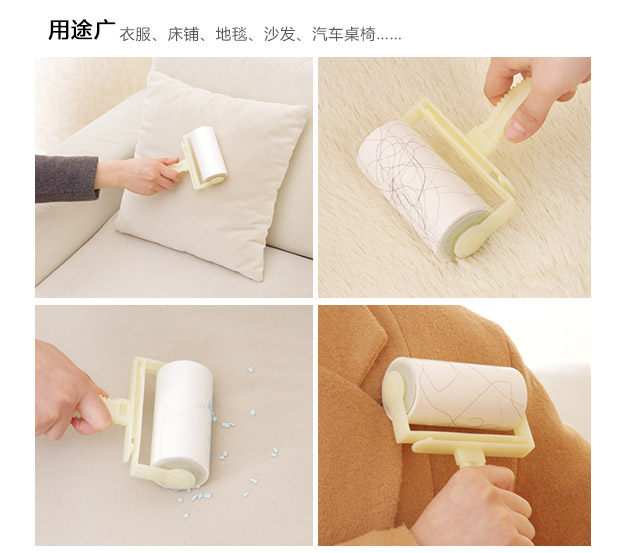 用途广 衣服、床铺、地毯、沙发、汽车桌椅......