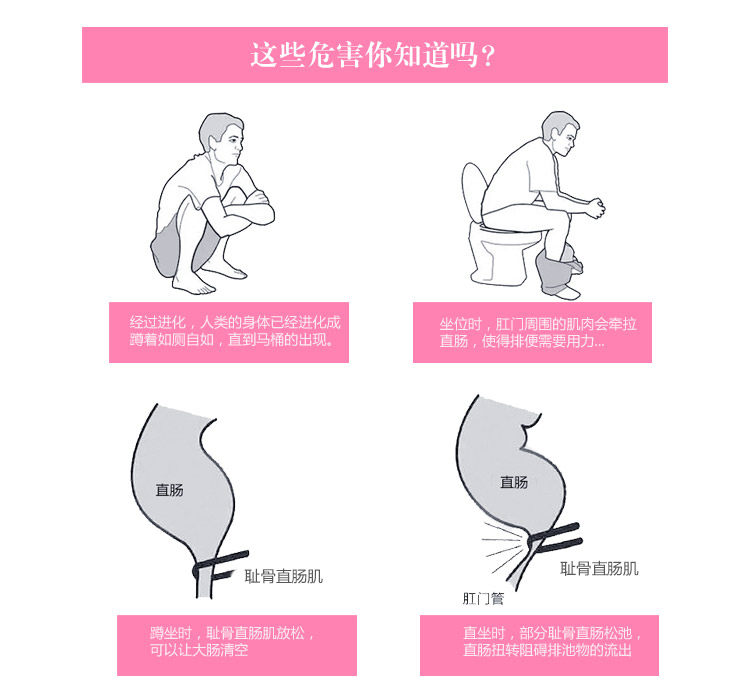 这些危害你知道吗？

经过进化，人类的身体已经进化成蹲着如厕自如，直到马桶的出现。

坐位时，肛门周围的肌肉会牵拉直肠，使得排便需要用力...

直肠

耻骨直肠肌

蹲坐时，耻骨直肠肌放松，可以让大肠清空

直肠

耻骨直肠肌

肛门管

直坐时，部分耻骨直肠松弛，直肠扭转阻碍排泄物的流出