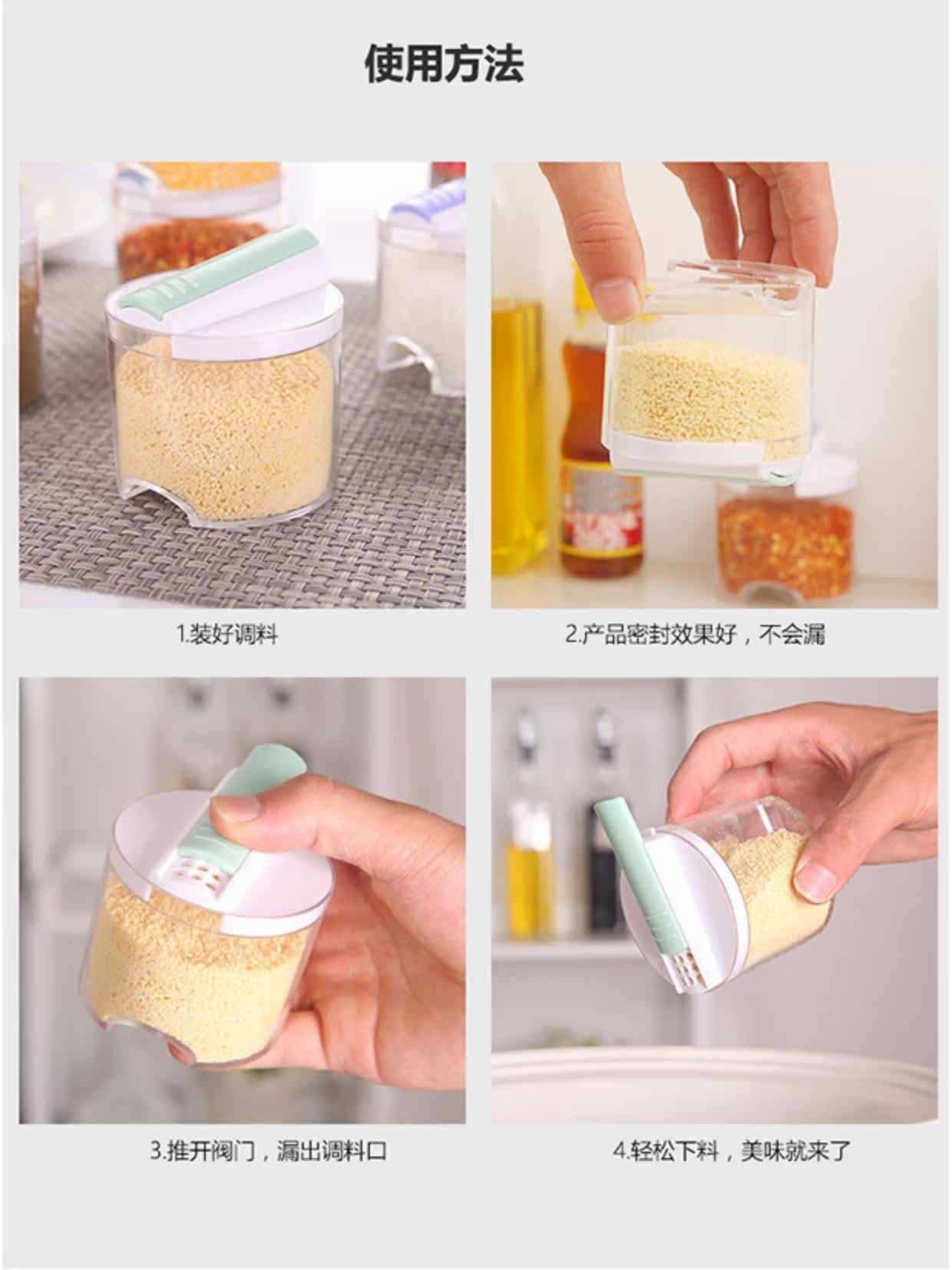 使用方法

1.装好调料

2.产品密封效果好，不会漏

3.推开阀门，漏出调料口

4.轻松下料，美味就来了