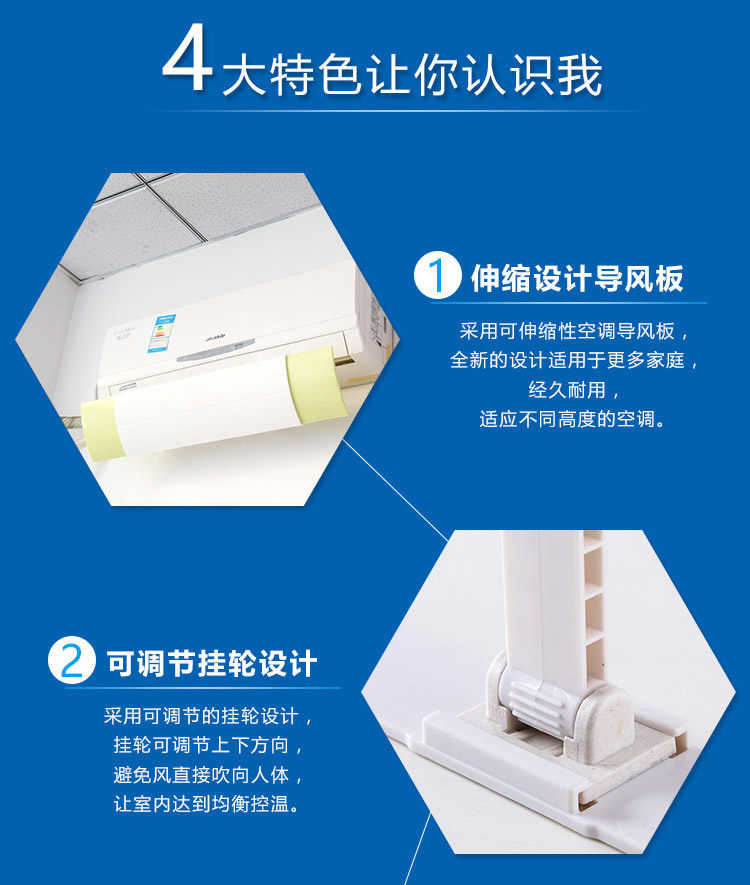 4大特色让你认识我

1 伸缩设计导风板

采用可伸缩性空调导风板，
全新的设计适用于更多家庭，
经久耐用，
适应不同高度的空调。

2 可调节挂轮设计

采用可调节的挂轮设计，
挂轮可调节上下方向，
避免风直接吹向人体，
让室内达到均衡控温。