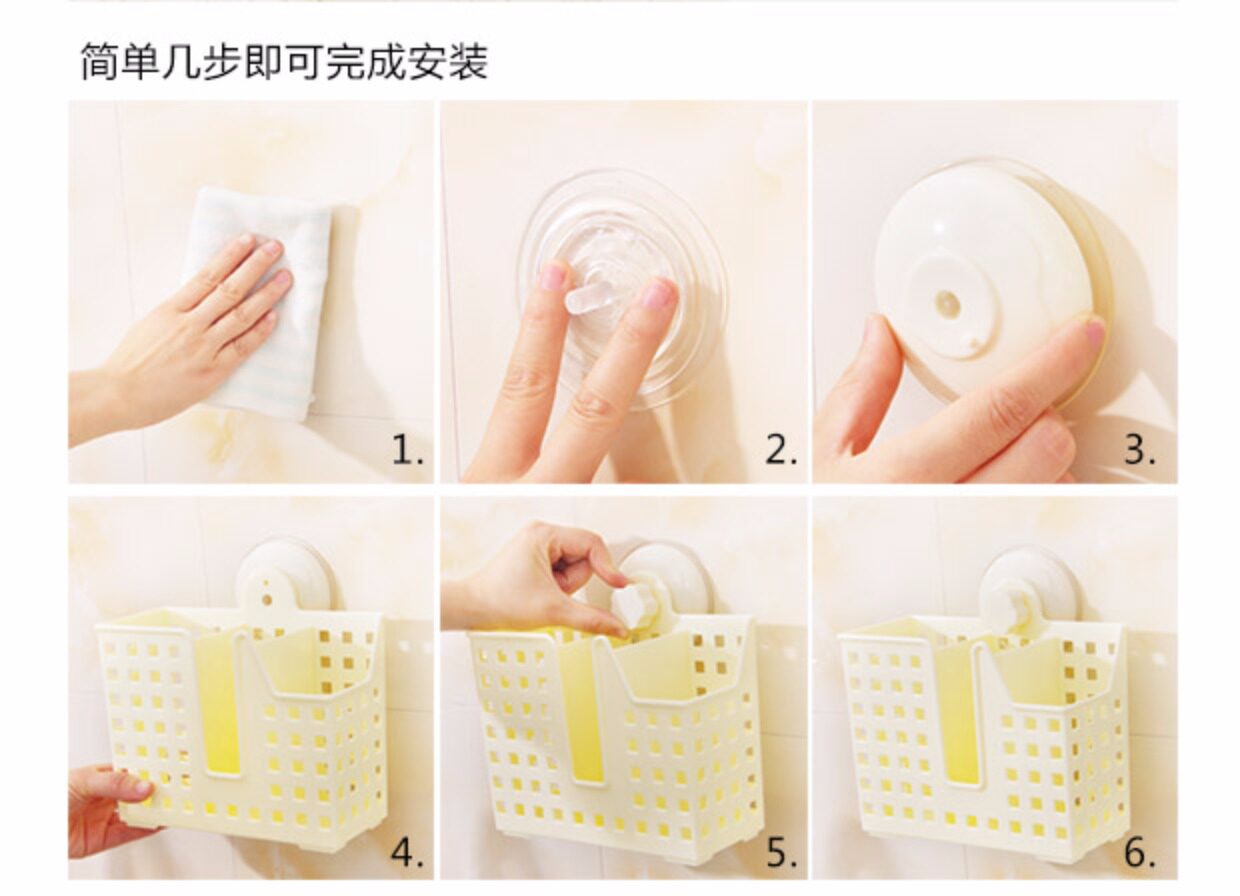 简单几步即可完成安装

1.

2.

3.

4.

5.

6.