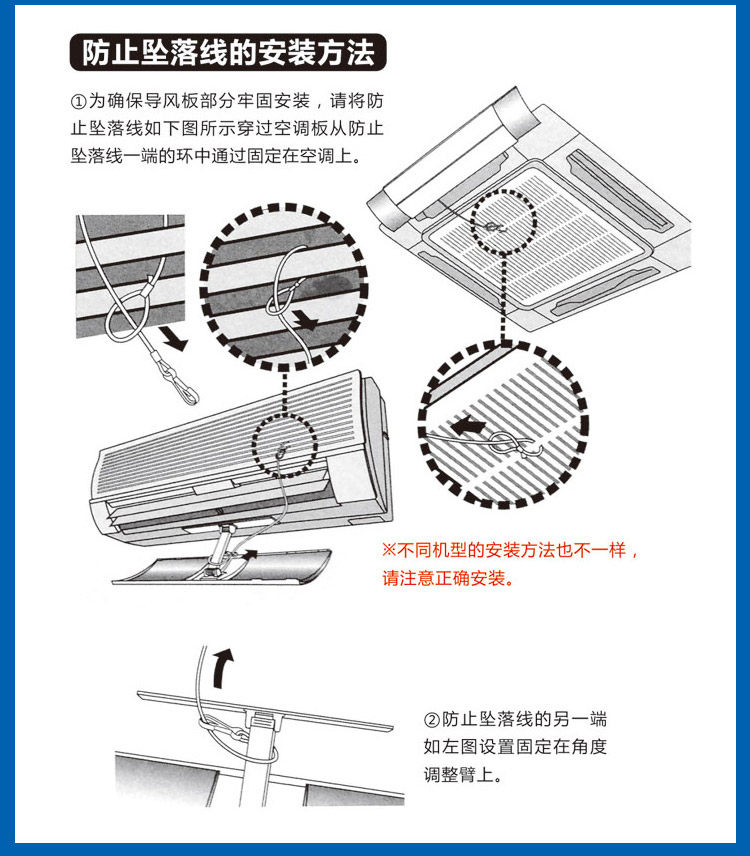 防止坠落线的安装方法

①为确保导风板部分牢固安装，请将防止坠落线如下图所示穿过空调板从防止坠落线一端的环中通过固定在空调上。

※不同机型的安装方法也不一样，请注意正确安装。

②防止坠落线的另一端如左图设置固定在角度调整臂上。