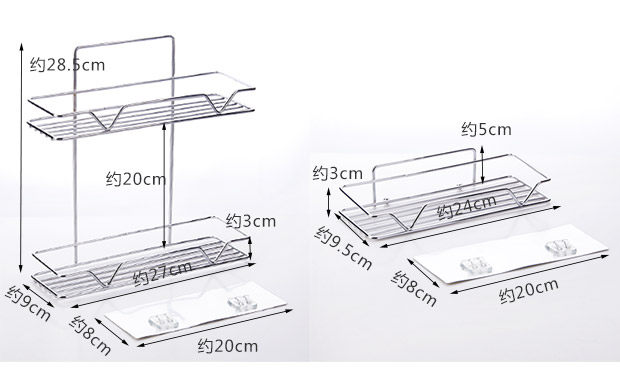 约28.5cm
约20cm
约3cm
约27cm
约9cm
约8cm
约20cm

约5cm
约3cm
约24cm
约9.5cm
约8cm
约20cm