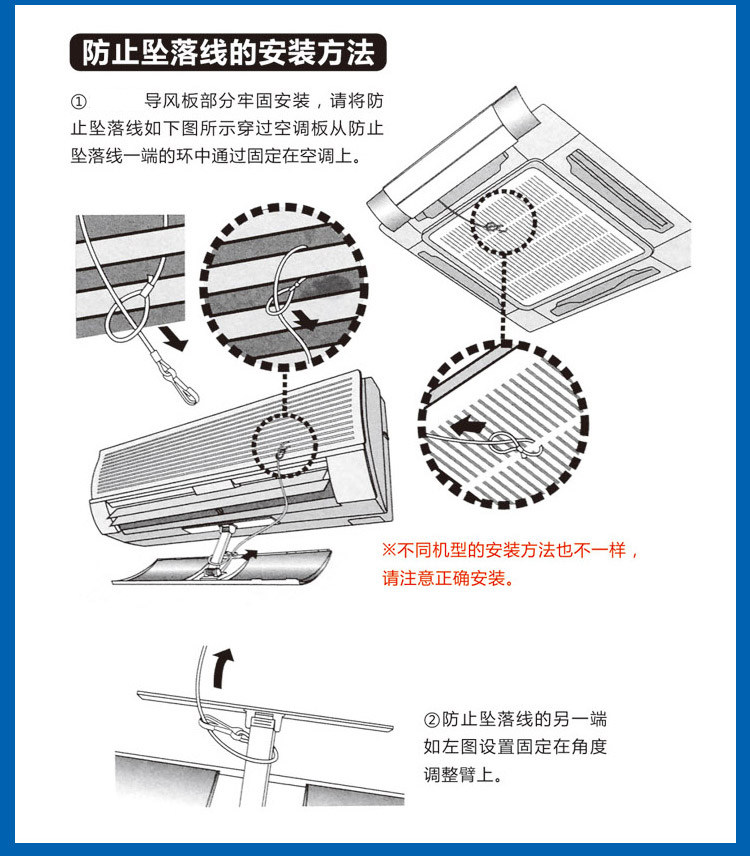 防止坠落线的安装方法

① 导风板部分牢固安装，请将防止坠落线如下图所示穿过空调板从防止坠落线一端的环中通过固定在空调上。

※不同机型的安装方法也不一样，请注意正确安装。

②防止坠落线的另一端如左图设置固定在角度调整臂上。