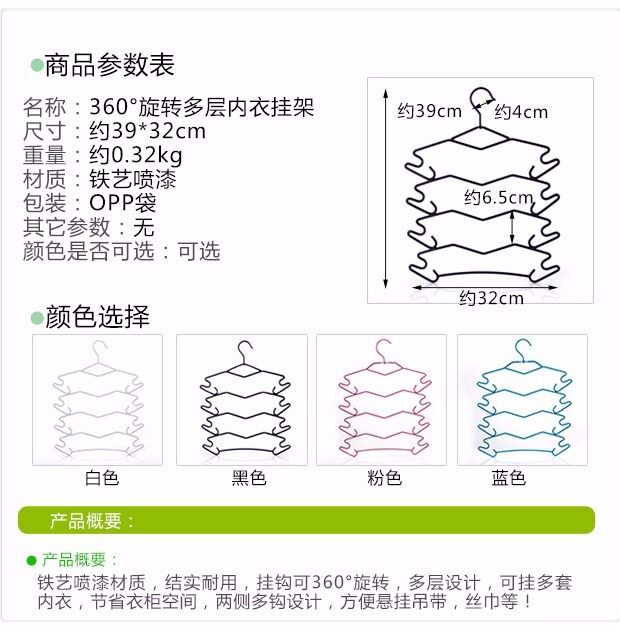 商品参数表

名称：360°旋转多层内衣挂架
尺寸：约39*32cm
重量：约0.32kg
材质：铁艺喷漆
包装：OPP袋
其它参数：无
颜色是否可选：可选

约39cm
约4cm
约6.5cm
约32cm

颜色选择

白色
黑色
粉色
蓝色

产品概要：

产品概要：
铁艺喷漆材质，结实耐用，挂钩可360°旋转，多层设计，可挂多套内衣，节省衣柜空间，两侧多钩设计，方便悬挂吊带，丝巾等！