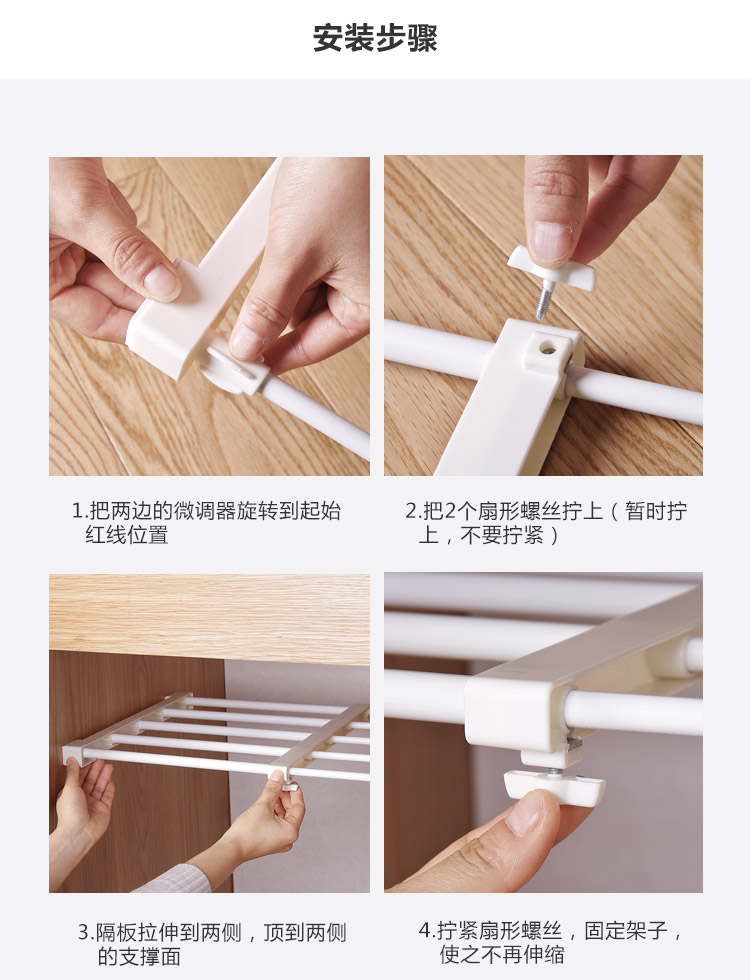 安装步骤

1.把两边的微调器旋转到起始红线位置

2.把2个扇形螺丝拧上（暂时拧上，不要拧紧）

3.隔板拉伸到两侧，顶到两侧的支撑面

4.拧紧扇形螺丝，固定架子，使之不再伸缩