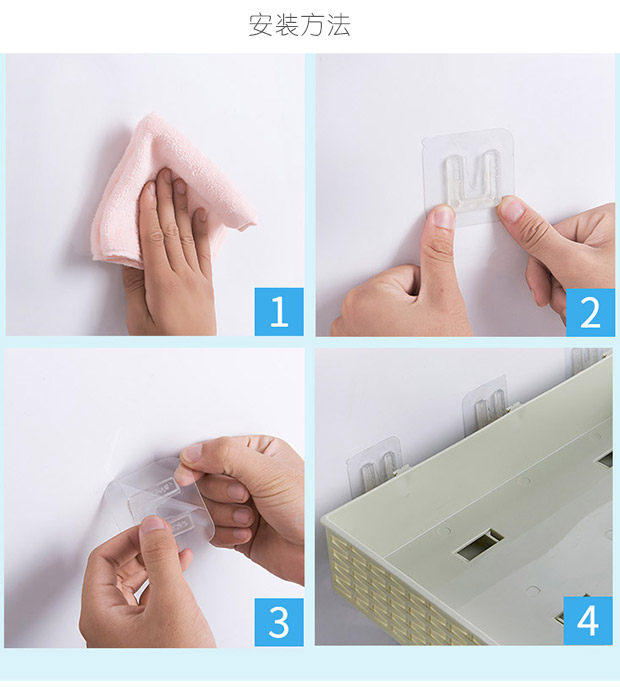 安装方法

1

2

3

4