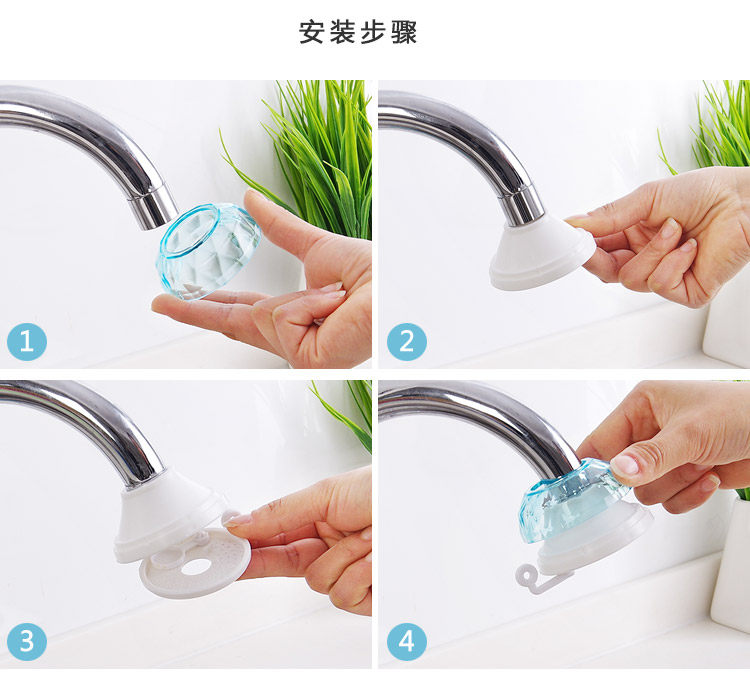 安装步骤

1

2

3

4