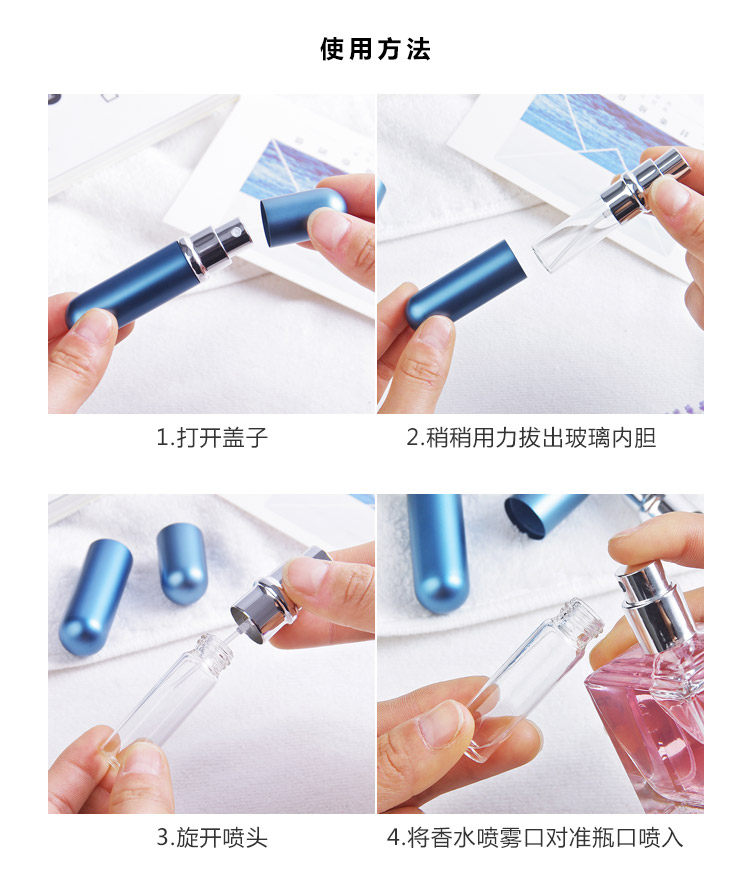 使用方法

1.打开盖子

2.稍稍用力拔出玻璃内胆

3.旋开喷头

4.将香水喷雾口对准瓶口喷入