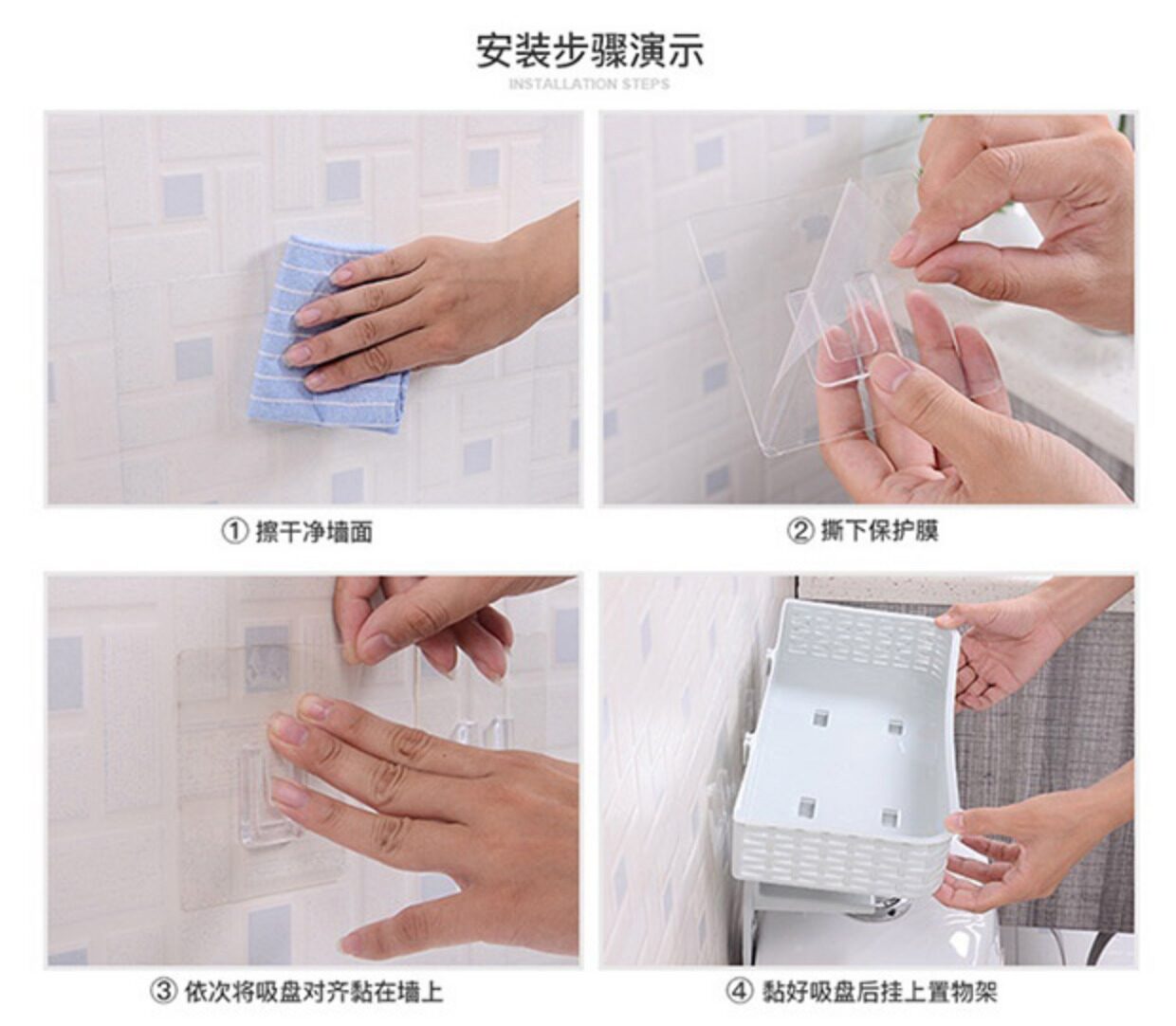 安装步骤演示
INSTALLATION STEPS

① 擦干净墙面

② 撕下保护膜

③ 依次将吸盘对齐黏在墙上

④ 黏好吸盘后挂上置物架