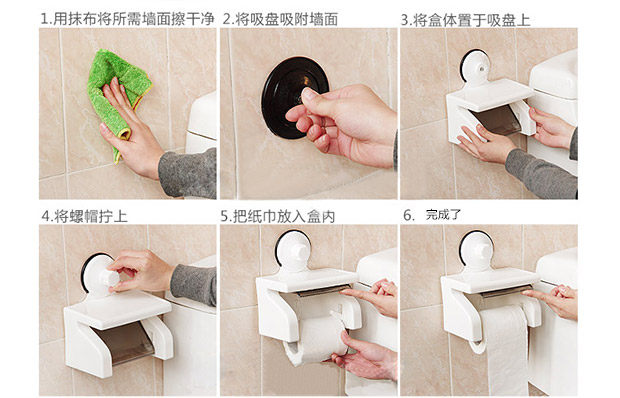 1.用抹布将所需墙面擦干净

2.将吸盘吸附墙面

3.将盒体置于吸盘上

4.将螺帽拧上

5.把纸巾放入盒内

6. 完成了