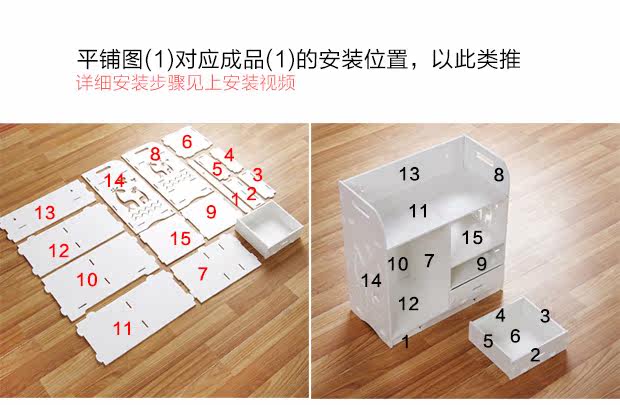 平铺图(1)对应成品(1)的安装位置，以此类推
详细安装步骤见上安装视频

6
8
4
5
3
14
1
2
13
9
12
15
10
7
11

13
8
11
15
10
7
9
14
12
4
3
5
6
1
2