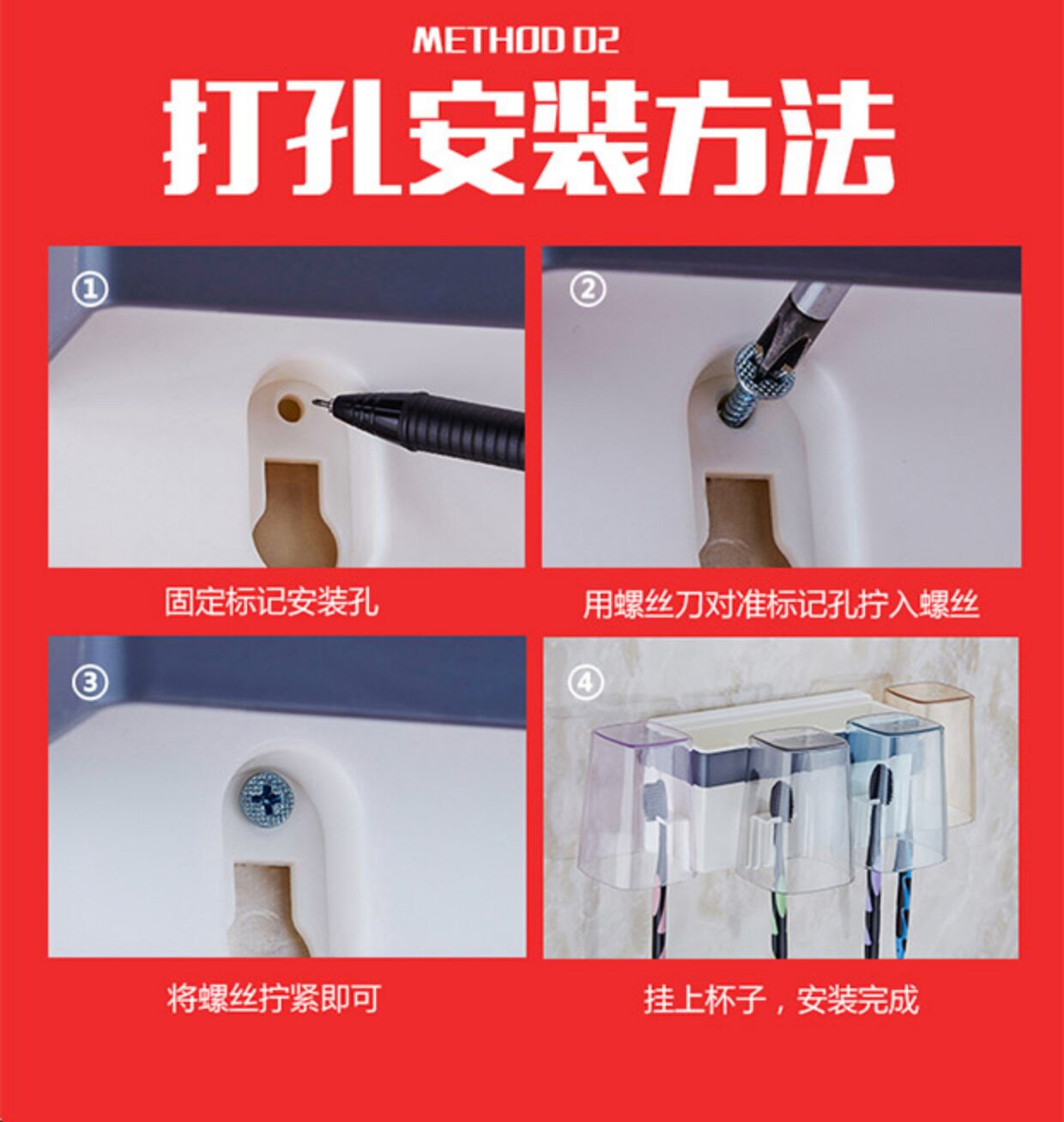 METHOD 02

打孔安装方法

①

固定标记安装孔

②

用螺丝刀对准标记孔拧入螺丝

③

将螺丝拧紧即可

④

挂上杯子，安装完成