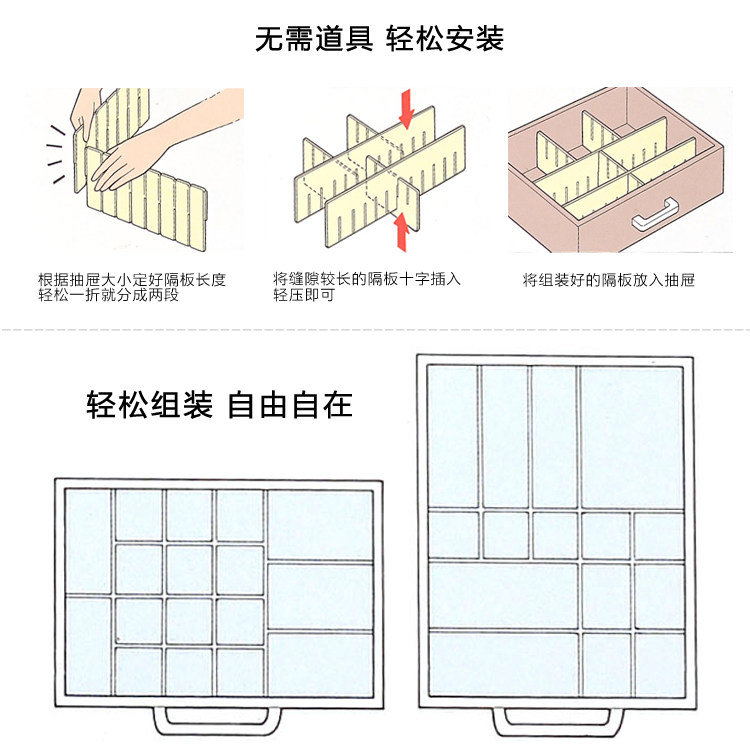 无需道具 轻松安装

根据抽屉大小定好隔板长度
轻松一折就分成两段

将缝隙较长的隔板十字插入
轻压即可

将组装好的隔板放入抽屉

轻松组装 自由自在