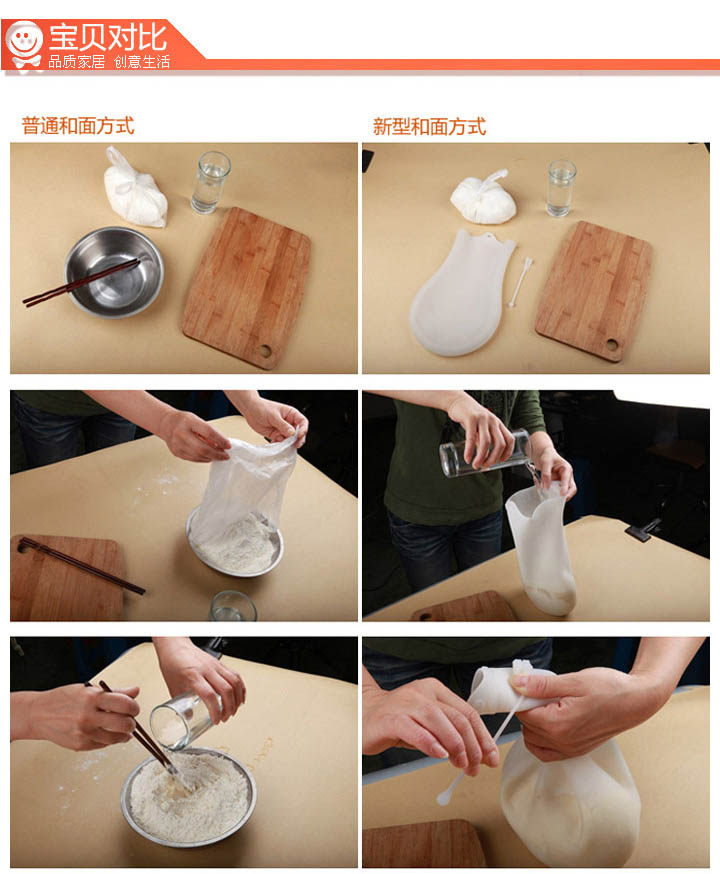 宝贝对比
品质家居 创意生活

普通和面方式

新型和面方式