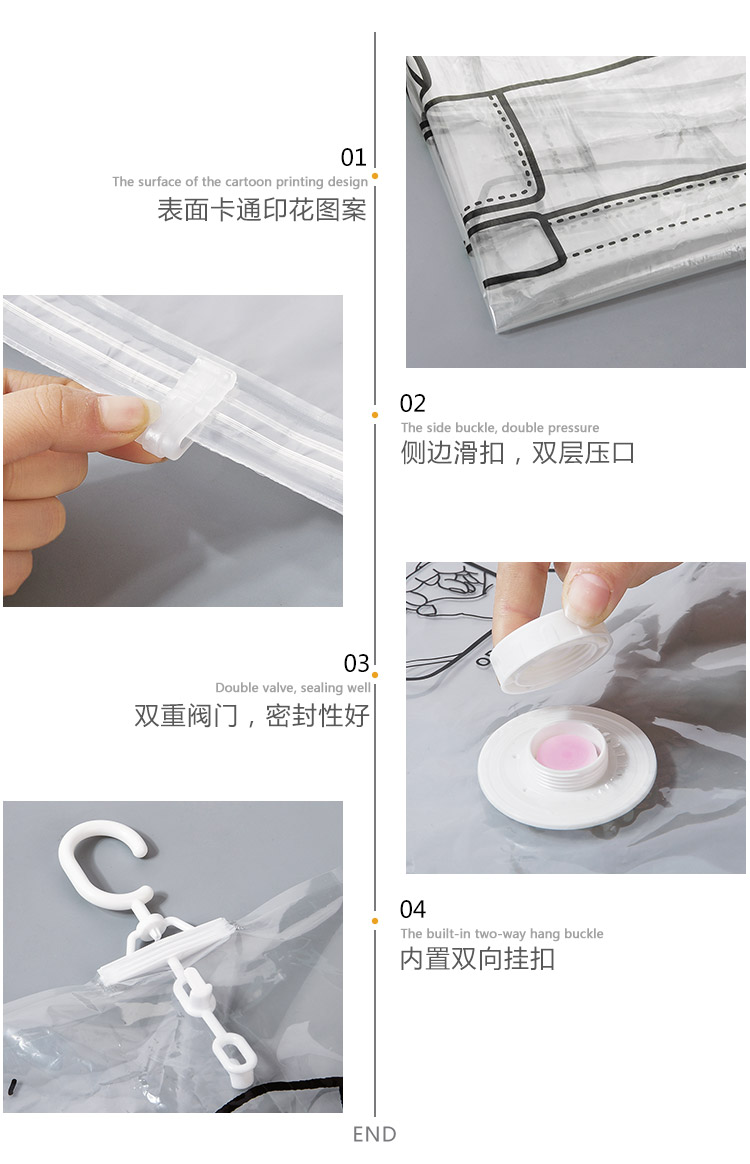 01
The surface of the cartoon printing design
表面卡通印花图案

02
The side buckle, double pressure
侧边滑扣，双层压口

03
Double valve, sealing well
双重阀门，密封性好

04
The built-in two-way hang buckle
内置双向挂扣

END