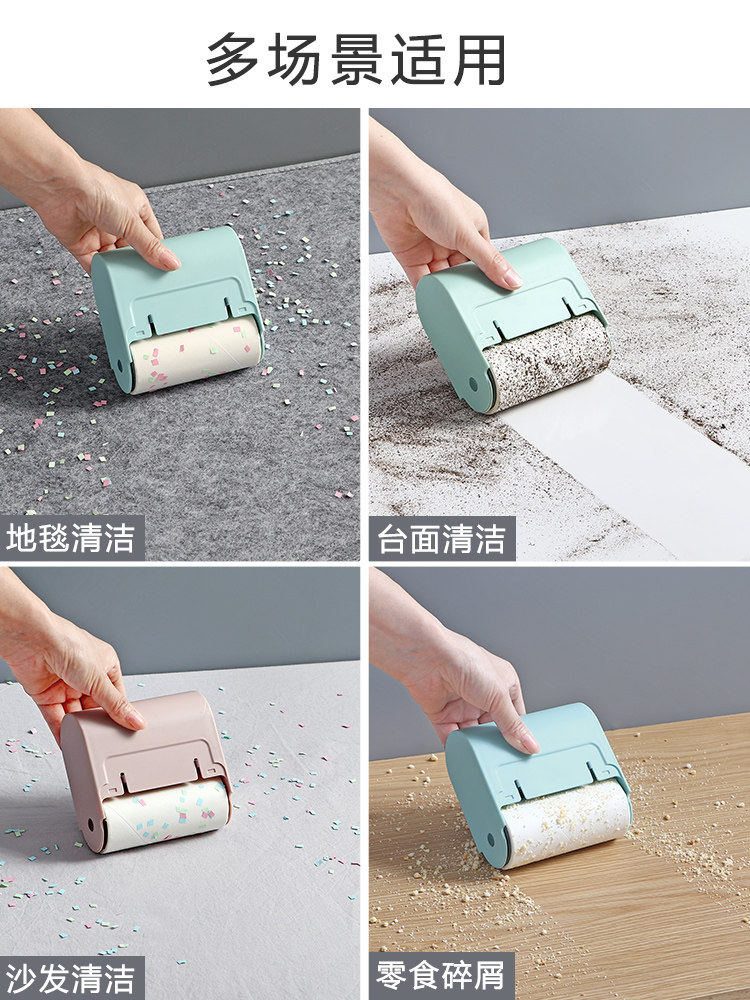 多场景适用

地毯清洁

台面清洁

沙发清洁

零食碎屑