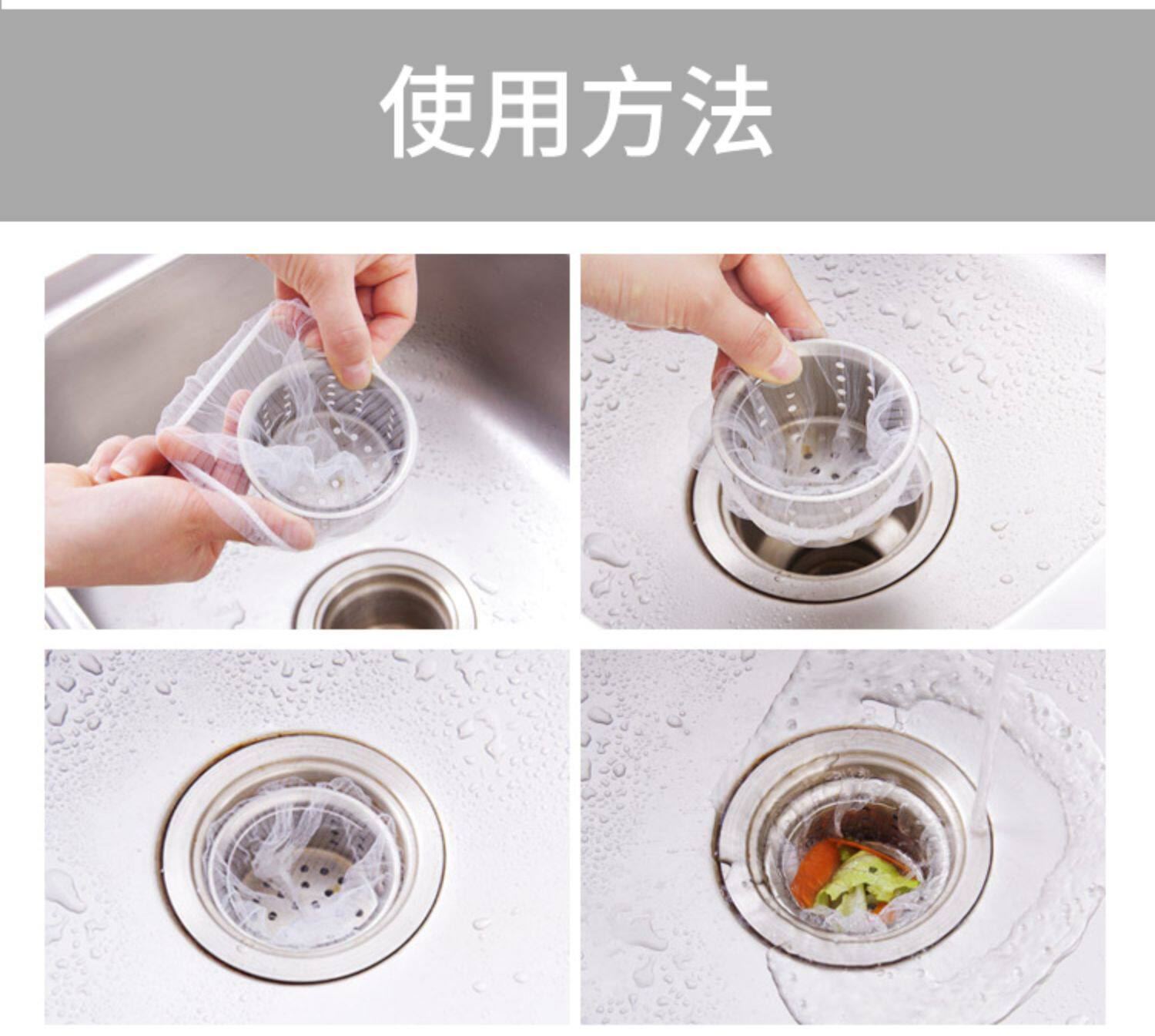 使用方法