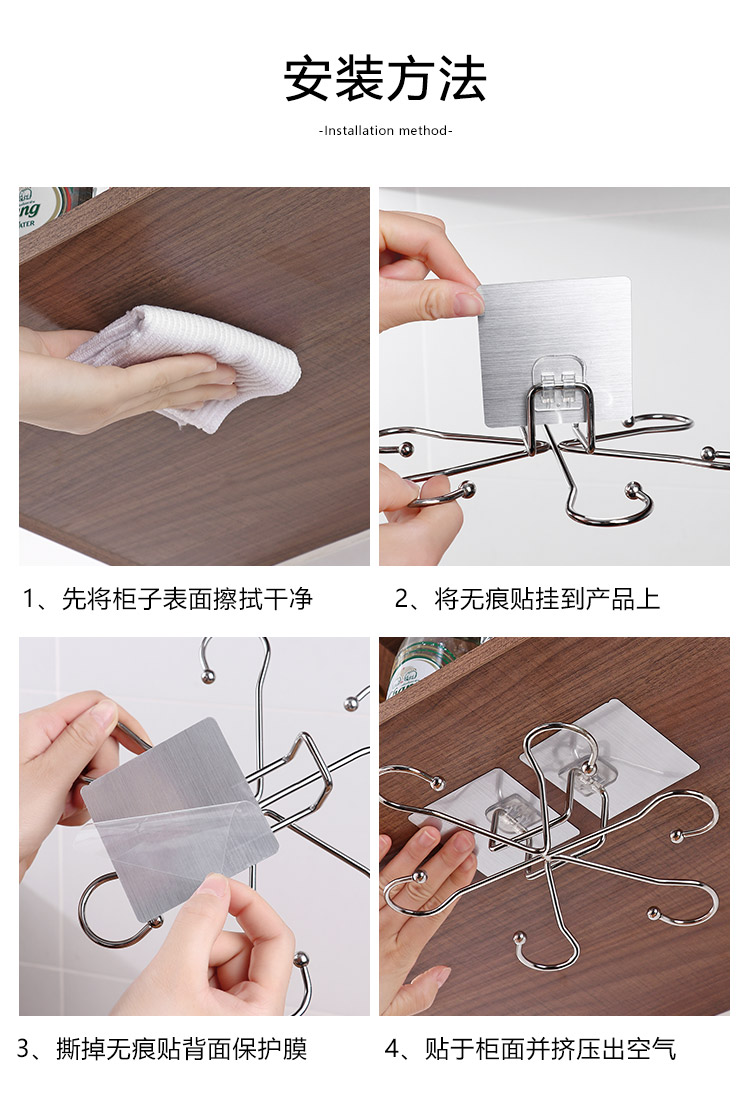 安装方法

-Installation method-

1、先将柜子表面擦拭干净

2、将无痕贴挂到产品上

3、撕掉无痕贴背面保护膜

4、贴于柜面并挤压出空气