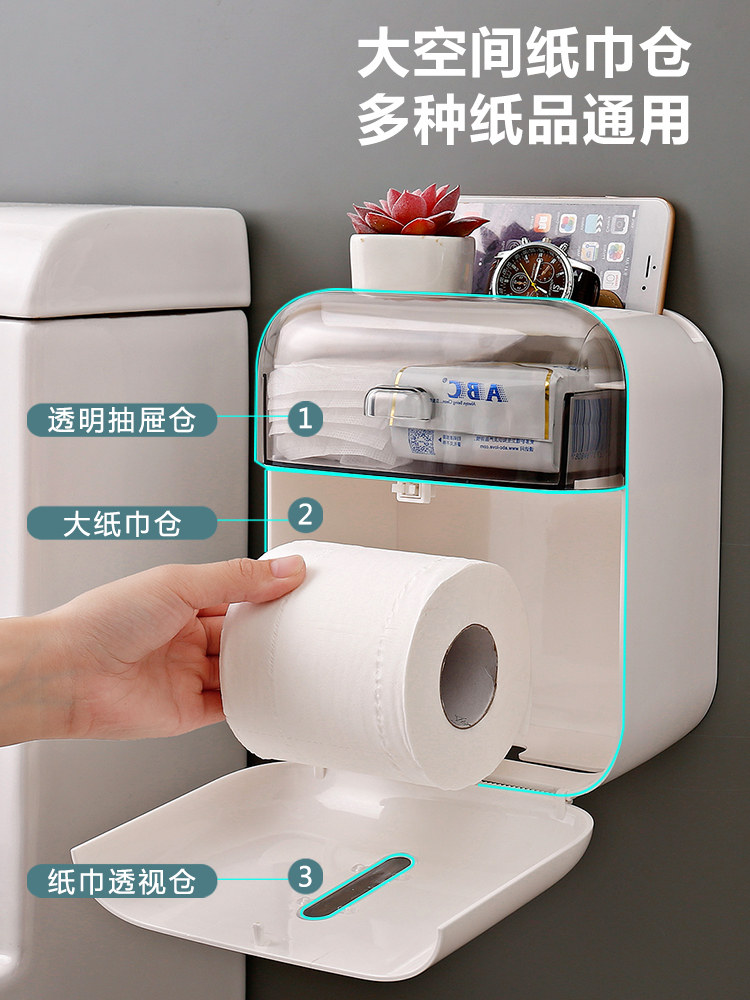 大空间纸巾仓
多种纸品通用

透明抽屉仓 1

大纸巾仓 2

纸巾透视仓 3

ABC