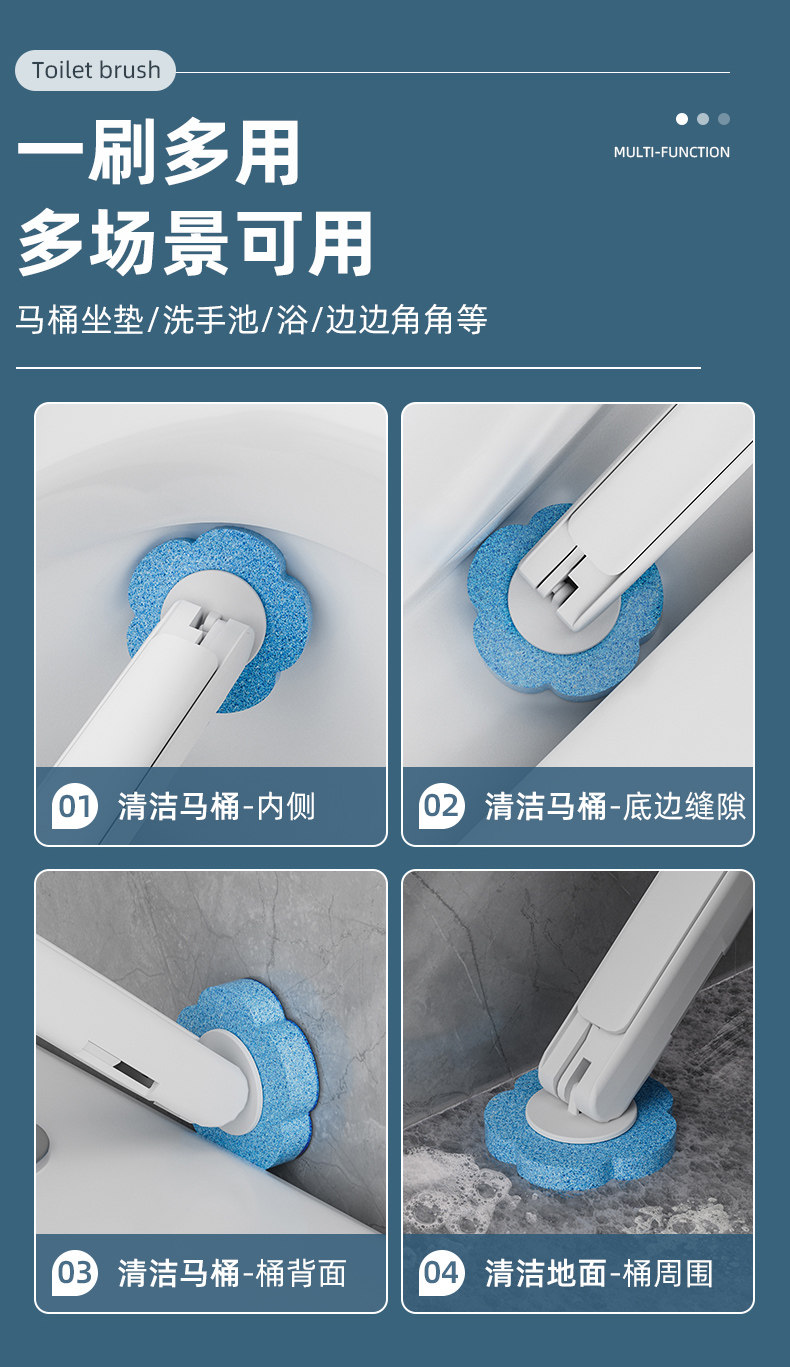 Toilet brush

MULTI-FUNCTION

一刷多用
多场景可用

马桶坐垫/洗手池/浴/边边角角等

01 清洁马桶-内侧

02 清洁马桶-底边缝隙

03 清洁马桶-桶背面

04 清洁地面-桶周围