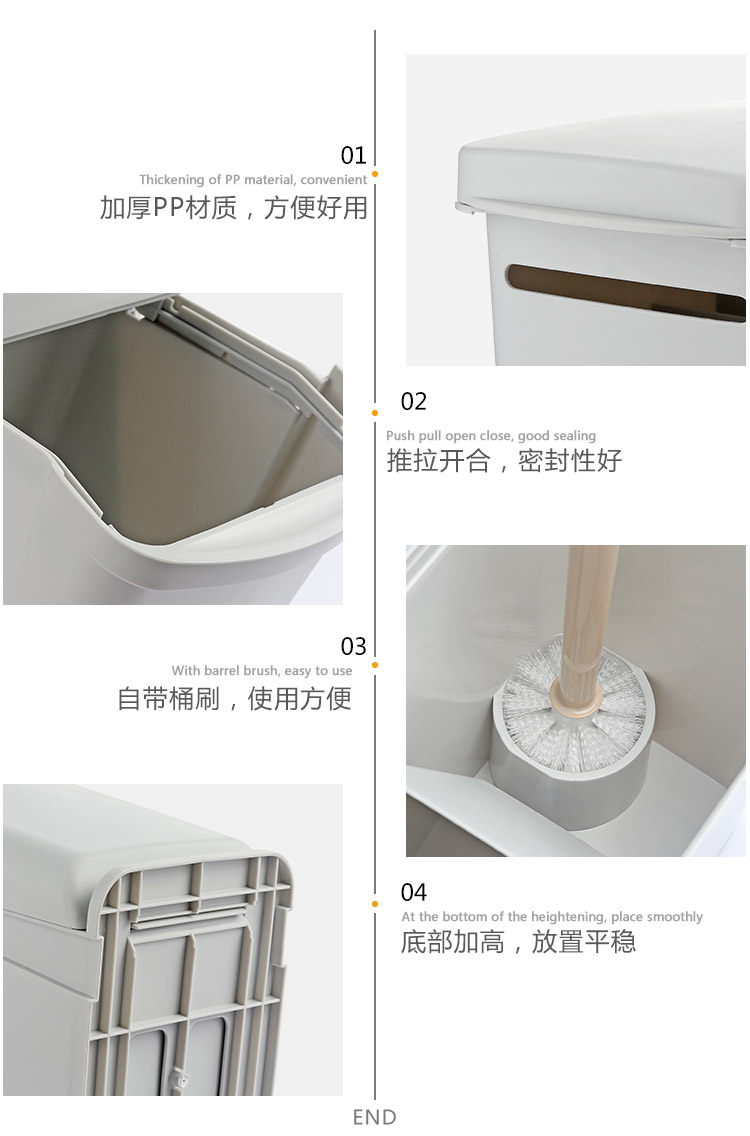 01
Thickening of PP material, convenient
加厚PP材质，方便好用

02
Push pull open close, good sealing
推拉开合，密封性好

03
With barrel brush, easy to use
自带桶刷，使用方便

04
At the bottom of the heightening, place smoothly
底部加高，放置平稳

END