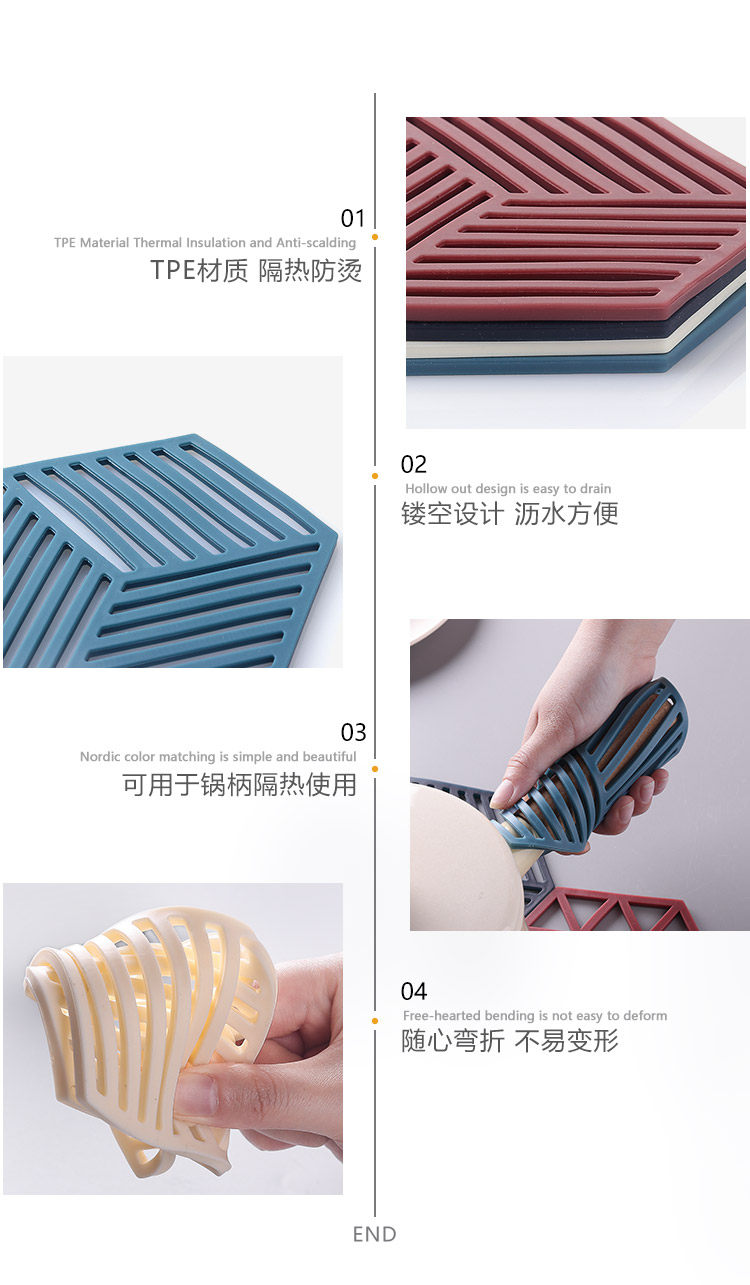 01
TPE Material Thermal Insulation and Anti-scalding
TPE材质 隔热防烫

02
Hollow out design is easy to drain
镂空设计 沥水方便

03
Nordic color matching is simple and beautiful
可用于锅柄隔热使用

04
Free-hearted bending is not easy to deform
随心弯折 不易变形

END