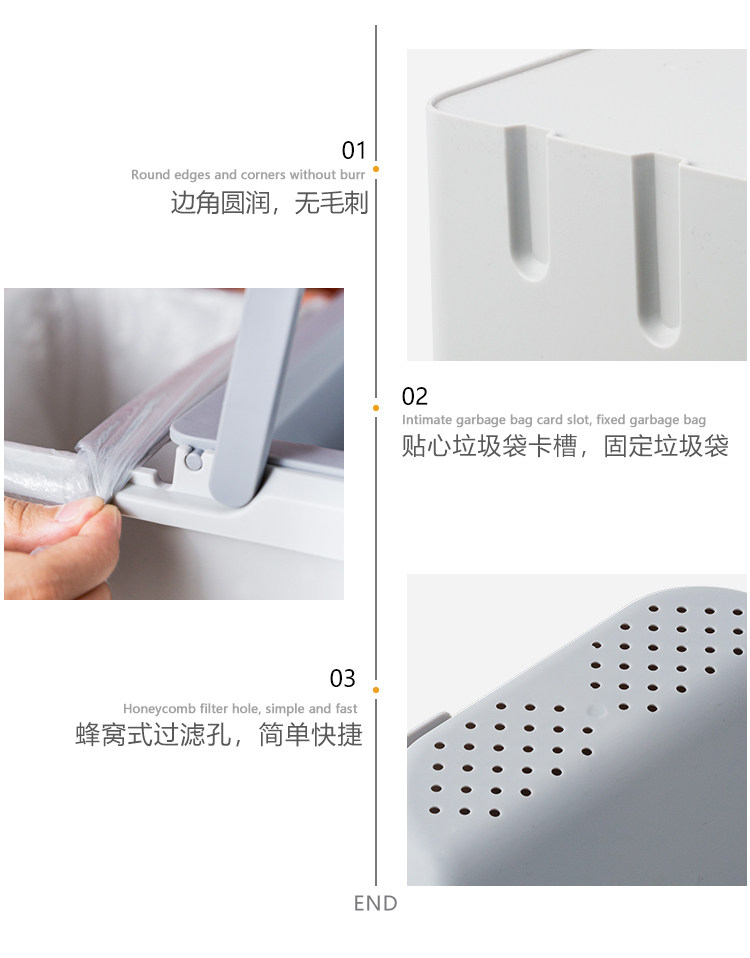 01
Round edges and corners without burr
边角圆润，无毛刺

02
Intimate garbage bag card slot, fixed garbage bag
贴心垃圾袋卡槽，固定垃圾袋

03
Honeycomb filter hole, simple and fast
蜂窝式过滤孔，简单快捷

END