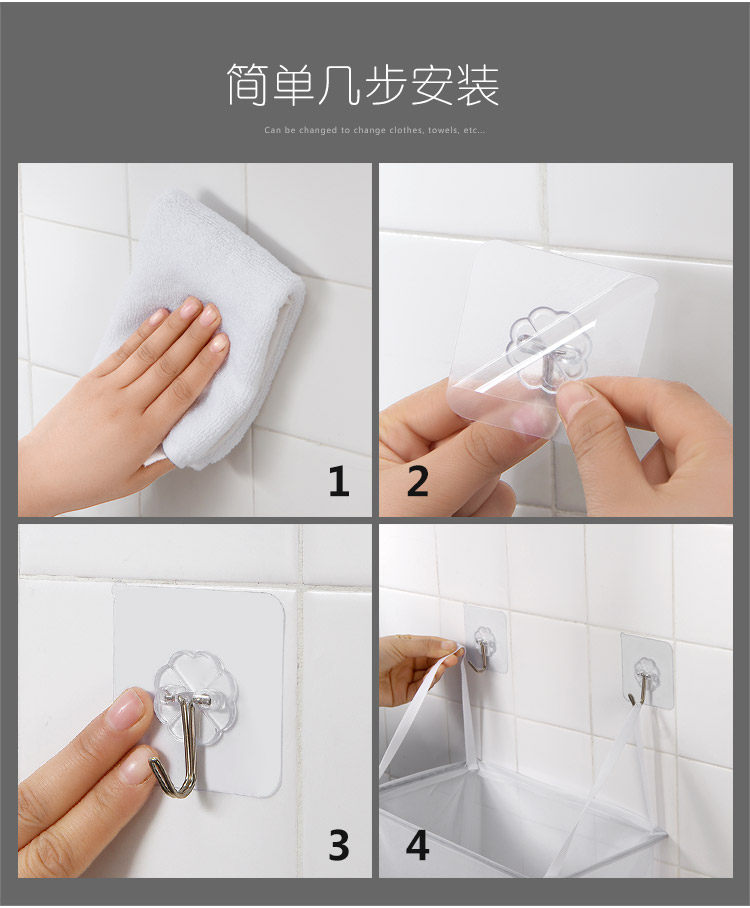 简单几步安装

Can be changed to change clothes, towels, etc...

1

2

3

4