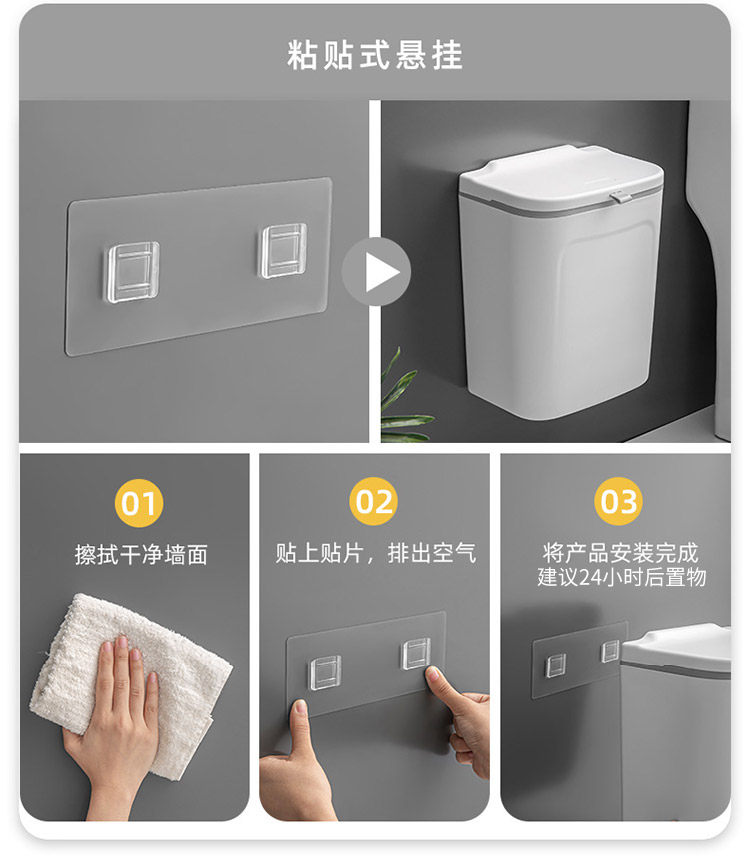 粘贴式悬挂

01
擦拭干净墙面

02
贴上贴片，排出空气

03
将产品安装完成
建议24小时后置物