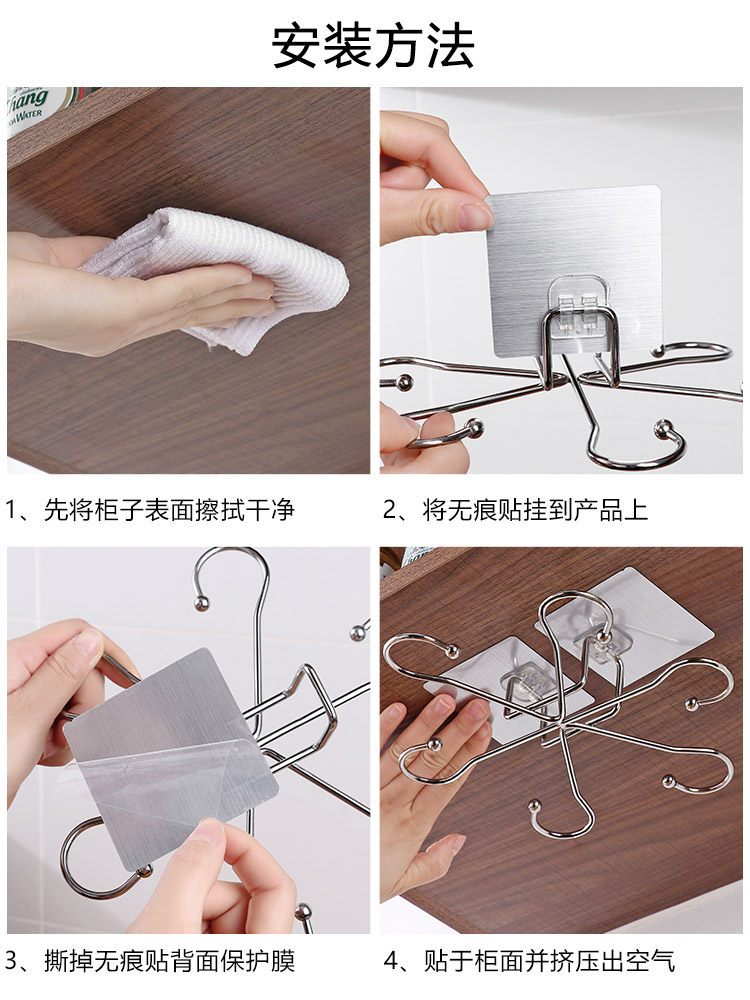 安装方法

Chang
WATER

1、先将柜子表面擦拭干净

2、将无痕贴挂到产品上

3、撕掉无痕贴背面保护膜

4、贴于柜面并挤压出空气