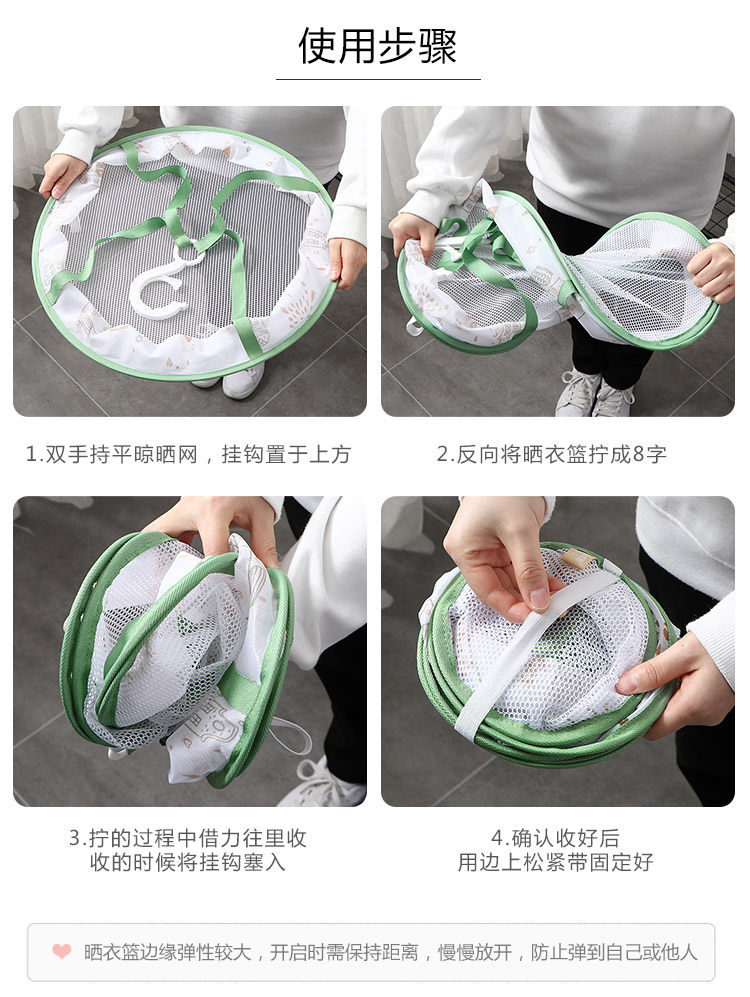 使用步骤

1.双手持平晾晒网，挂钩置于上方

2.反向将晒衣篮拧成8字

3.拧的过程中借力往里收
收的时候将挂钩塞入

4.确认收好后
用边上松紧带固定好

晒衣篮边缘弹性较大，开启时需保持距离，慢慢放开，防止弹到自己或他人