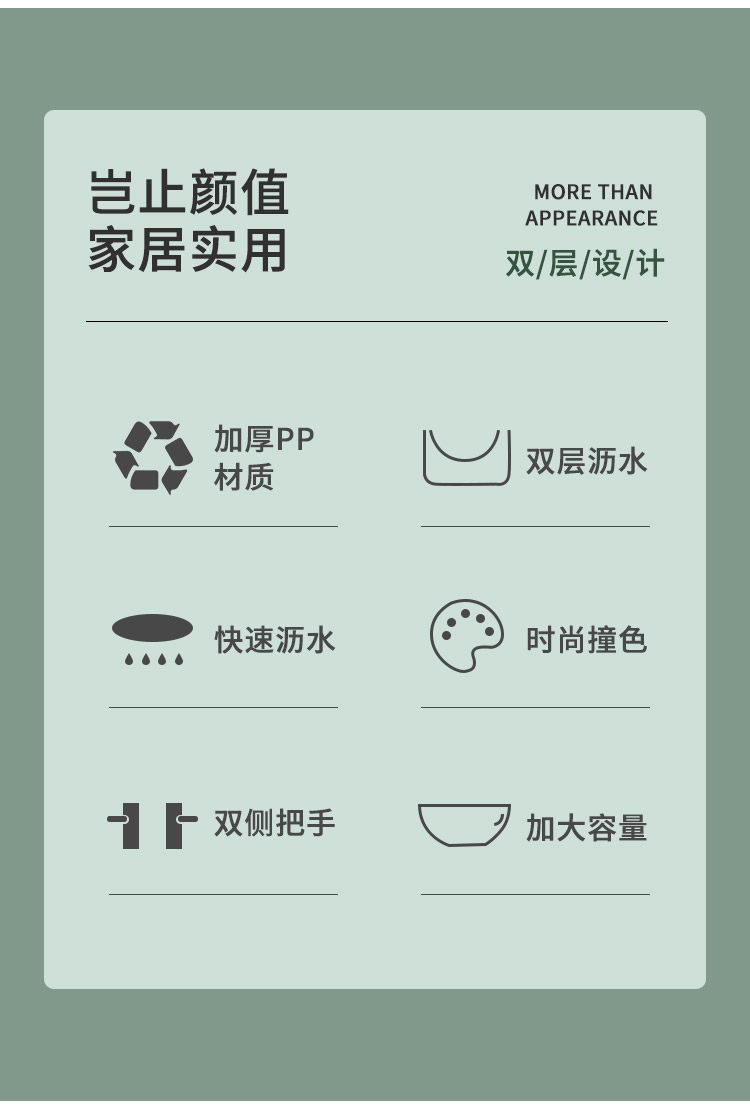 岂止颜值
家居实用

MORE THAN
APPEARANCE
双/层/设/计

加厚PP
材质

双层沥水

快速沥水

时尚撞色

双侧把手

加大容量