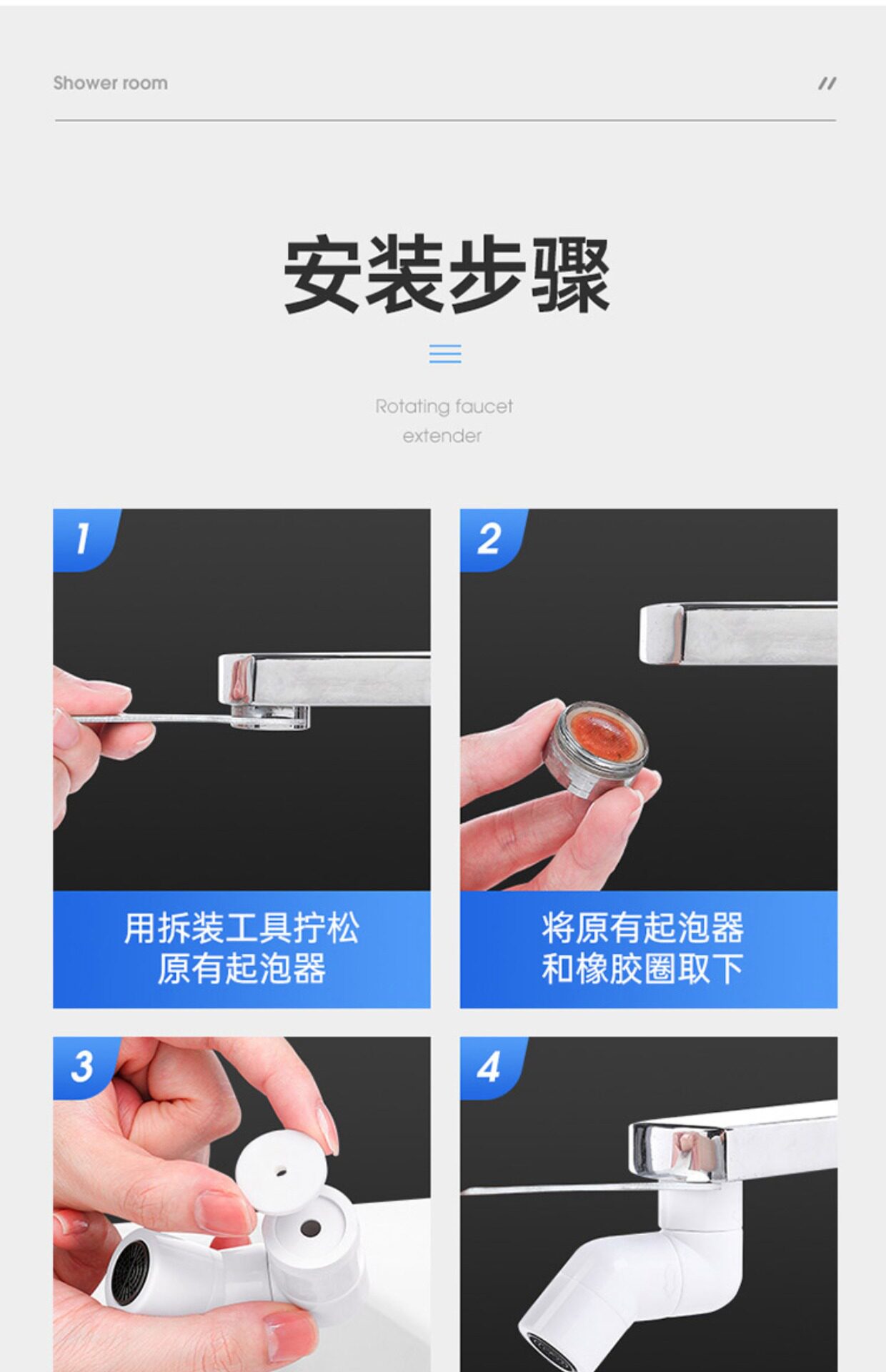 Shower room //

安装步骤

Rotating faucet extender

1
用拆装工具拧松
原有起泡器

2
将原有起泡器
和橡胶圈取下

3

4