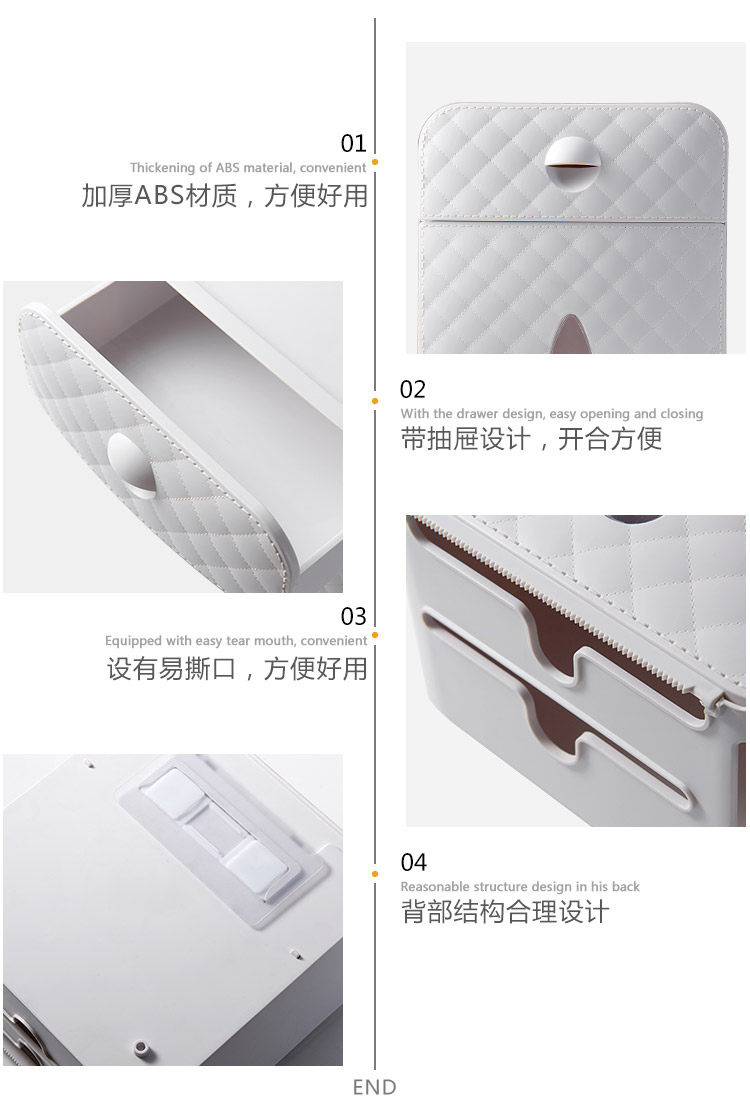 01
Thickening of ABS material, convenient
加厚ABS材质，方便好用

02
With the drawer design, easy opening and closing
带抽屉设计，开合方便

03
Equipped with easy tear mouth, convenient
设有易撕口，方便好用

04
Reasonable structure design in his back
背部结构合理设计

END