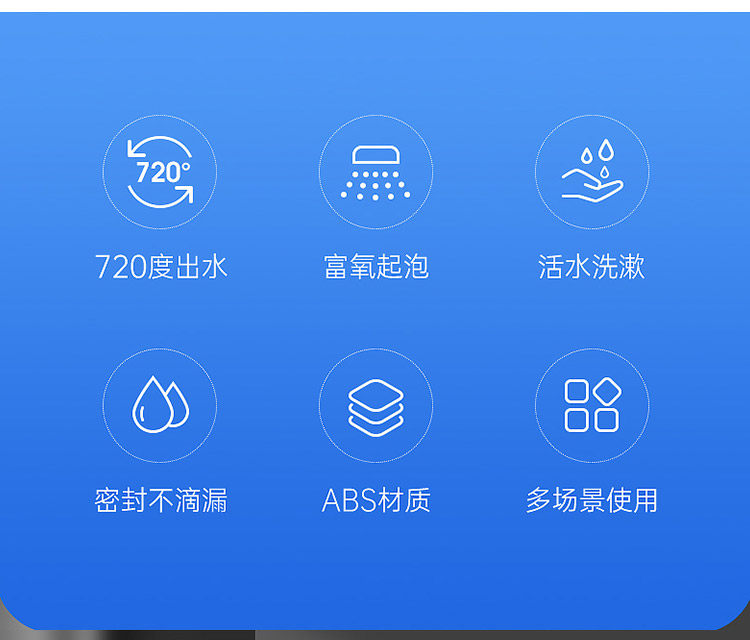 720°

720度出水

富氧起泡

活水洗漱

密封不滴漏

ABS材质

多场景使用