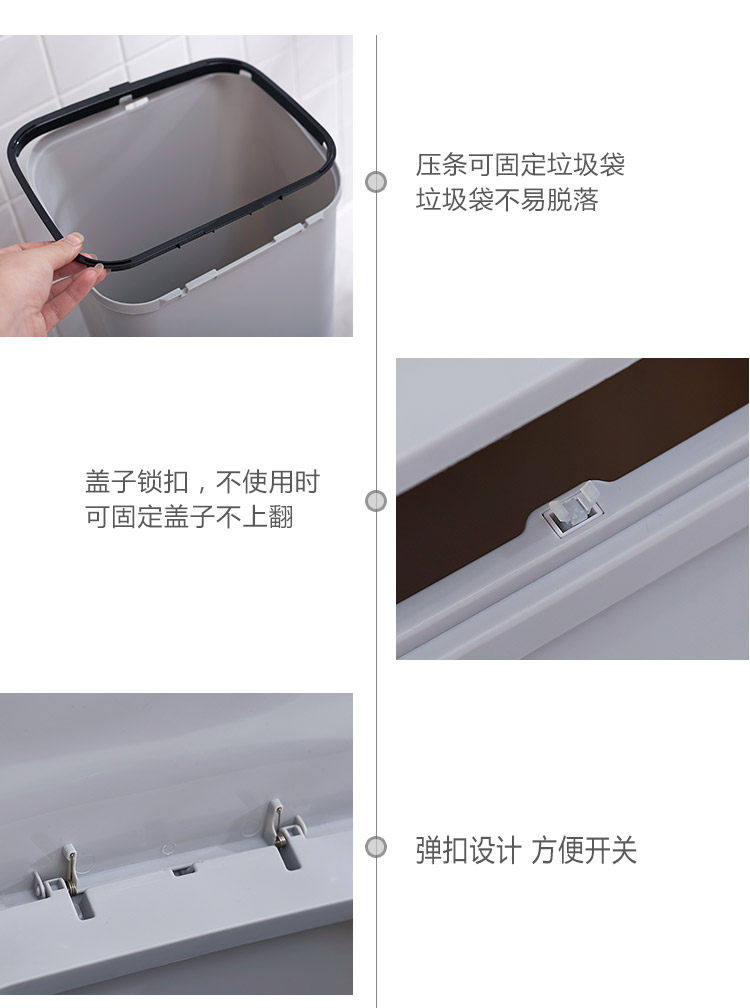 压条可固定垃圾袋
垃圾袋不易脱落

盖子锁扣，不使用时
可固定盖子不上翻

弹扣设计 方便开关