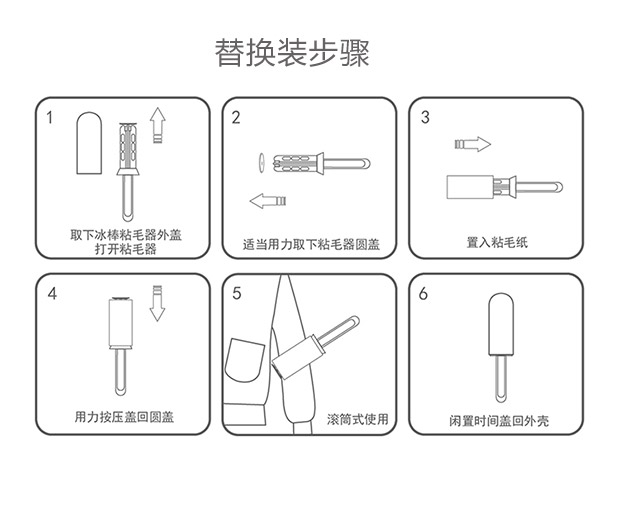 替换装步骤

1
取下冰棒粘毛器外盖
打开粘毛器

2
适当用力取下粘毛器圆盖

3
置入粘毛纸

4
用力按压盖回圆盖

5
滚筒式使用

6
闲置时间盖回外壳