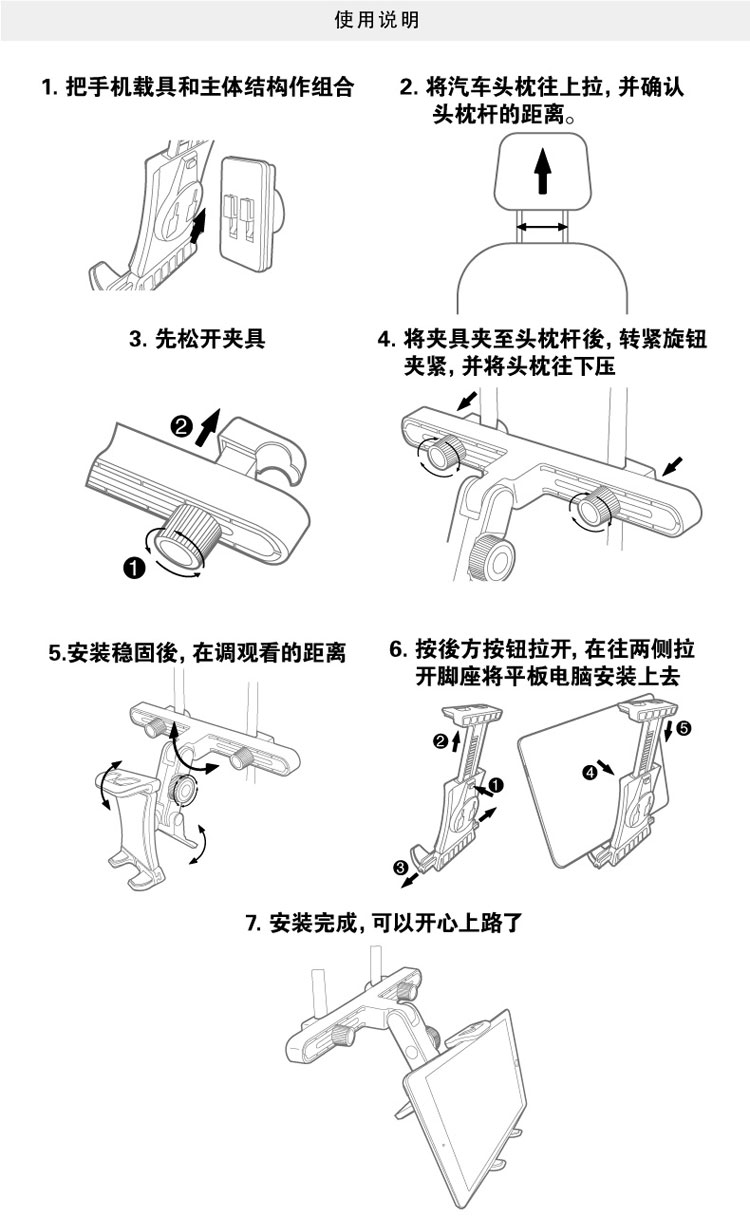 使用说明

1. 把手机载具和主体结构作组合

2. 将汽车头枕往上拉, 并确认头枕杆的距离。

3. 先松开夹具

❷

❶

4. 将夹具夹至头枕杆後, 转紧旋钮夹紧, 并将头枕往下压

5.安装稳固後, 在调观看的距离

6. 按後方按钮拉开, 在往两侧拉开脚座将平板电脑安装上去

❷

❶

❸

❹

❺

7. 安装完成, 可以开心上路了