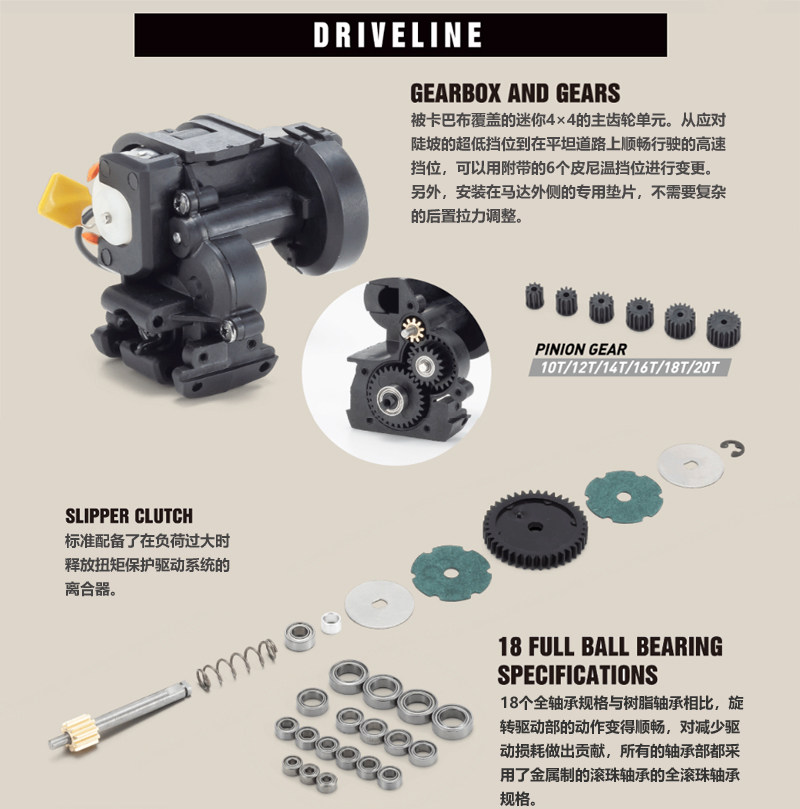 DRIVELINE

GEARBOX AND GEARS
被卡巴布覆盖的迷你4×4的主齿轮单元。从应对陡坡的超低挡位到在平坦道路上顺畅行驶的高速挡位，可以用附带的6个皮尼温挡位进行变更。另外，安装在马达外侧的专用垫片，不需要复杂的后置拉力调整。

PINION GEAR
10T/12T/14T/16T/18T/20T

SLIPPER CLUTCH
标准配备了在负荷过大时释放扭矩保护驱动系统的离合器。

18 FULL BALL BEARING SPECIFICATIONS
18个全轴承规格与树脂轴承相比，旋转驱动部的动作变得顺畅，对减少驱动损耗做出贡献，所有的轴承部都采用了金属制的滚珠轴承的全滚珠轴承规格。