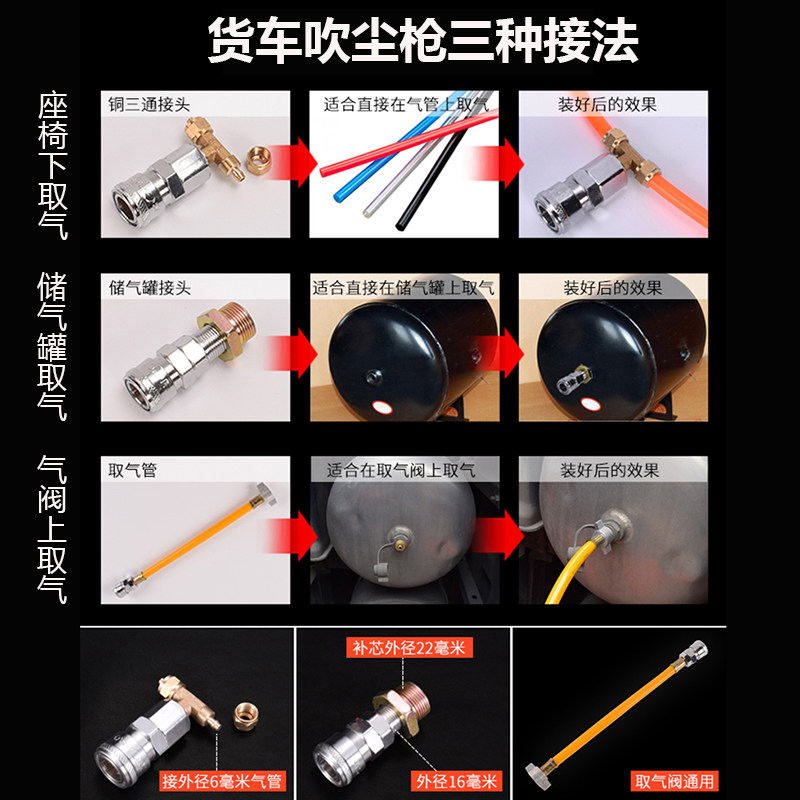 货车吹尘枪三种接法

座椅下取气

铜三通接头

适合直接在气管上取气

装好后的效果

储气罐取气

储气罐接头

适合直接在储气罐上取气

装好后的效果

气阀上取气

取气管

适合在取气阀上取气

装好后的效果

接外径6毫米气管

补芯外径22毫米

外径16毫米

取气阀通用