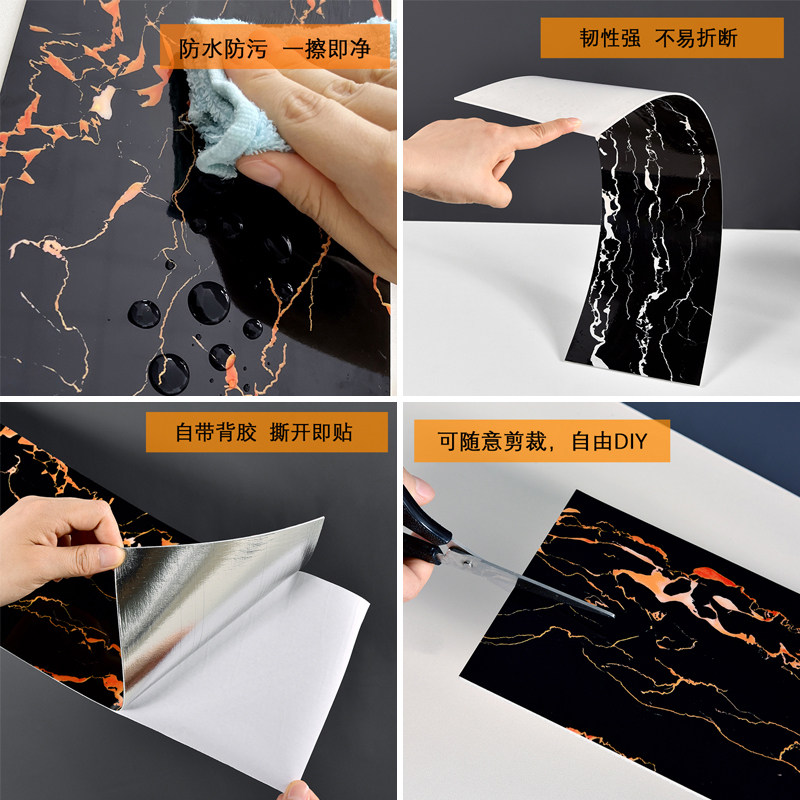 防水防污 一擦即净

韧性强 不易折断

自带背胶 撕开即贴

可随意剪裁，自由DIY