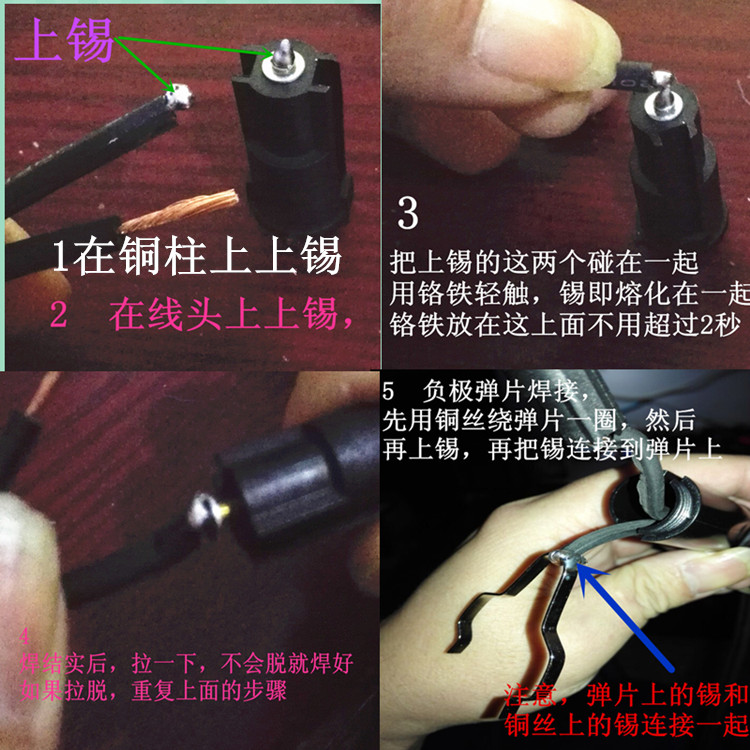 上锡

1在铜柱上上锡

2 在线头上上锡，

3

把上锡的这两个碰在一起
用铬铁轻触，锡即熔化在一起
铬铁放在这上面不用超过2秒

4
焊结实后，拉一下，不会脱就焊好
如果拉脱，重复上面的步骤

5 负极弹片焊接，
先用铜丝绕弹片一圈，然后
再上锡，再把锡连接到弹片上

注意，弹片上的锡和
铜丝上的锡连接一起