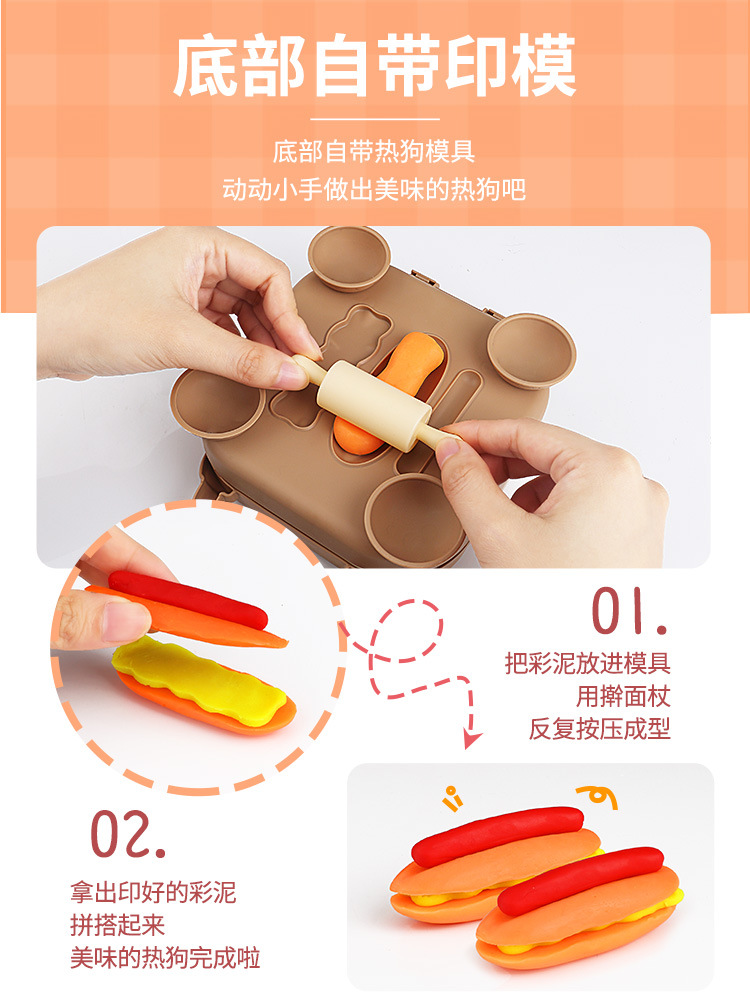 底部自带印模

底部自带热狗模具
动动小手做出美味的热狗吧

01.

把彩泥放进模具
用擀面杖
反复按压成型

02.

拿出印好的彩泥
拼搭起来
美味的热狗完成啦