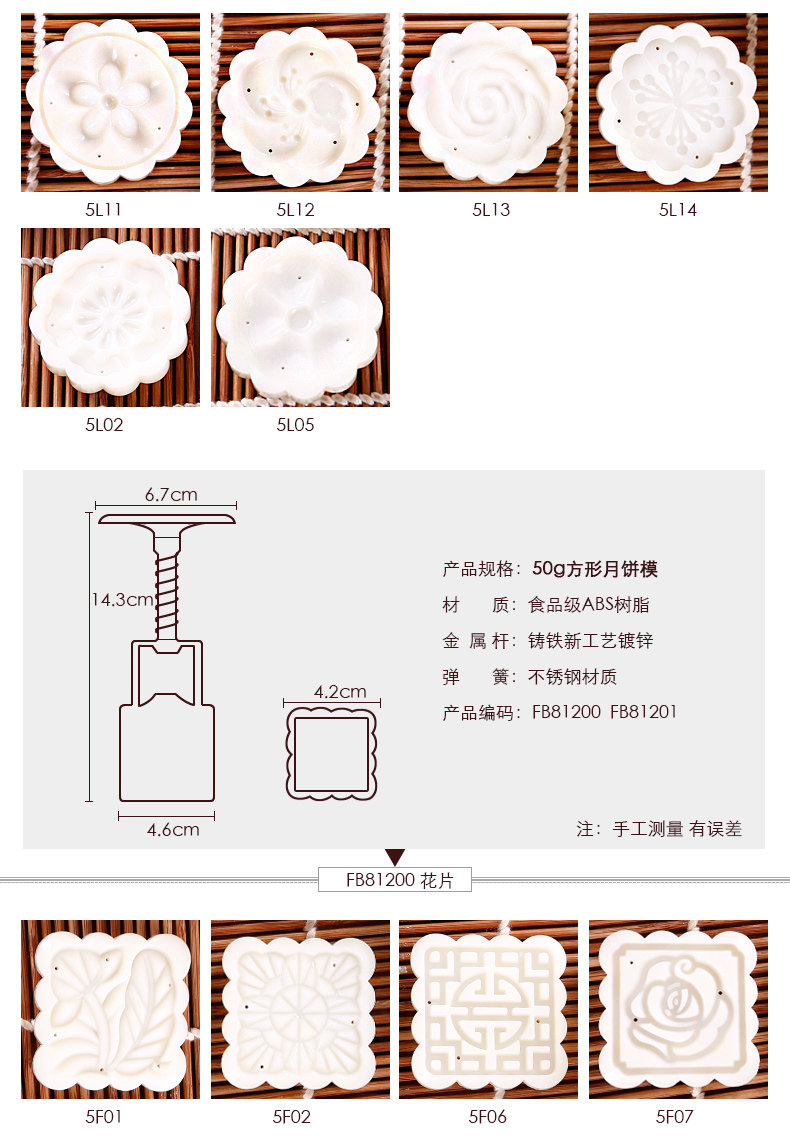 5L11

5L12

5L13

5L14

5L02

5L05

6.7cm

14.3cm

4.6cm

4.2cm

产品规格：50g方形月饼模

材 质：食品级ABS树脂

金 属 杆：铸铁新工艺镀锌

弹 簧：不锈钢材质

产品编码：FB81200 FB81201

注：手工测量 有误差

FB81200 花片

5F01

5F02

5F06

5F07