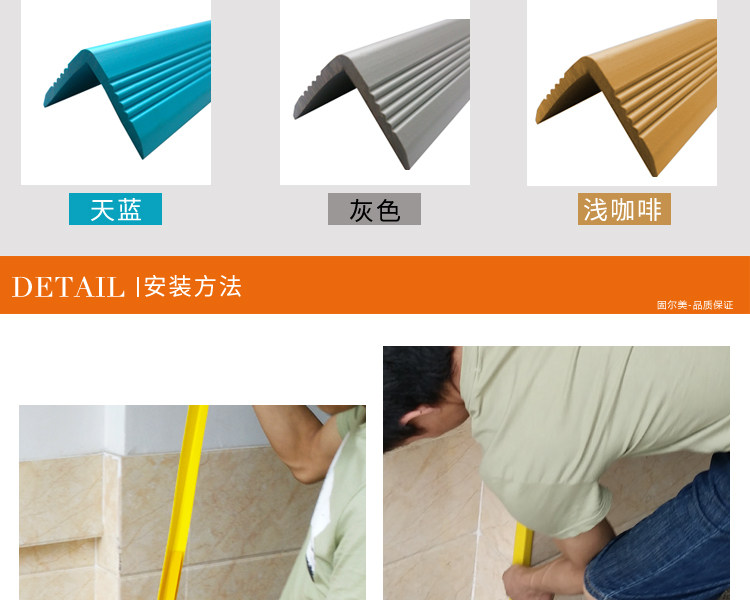 天蓝

灰色

浅咖啡

DETAIL |安装方法

固尔美-品质保证